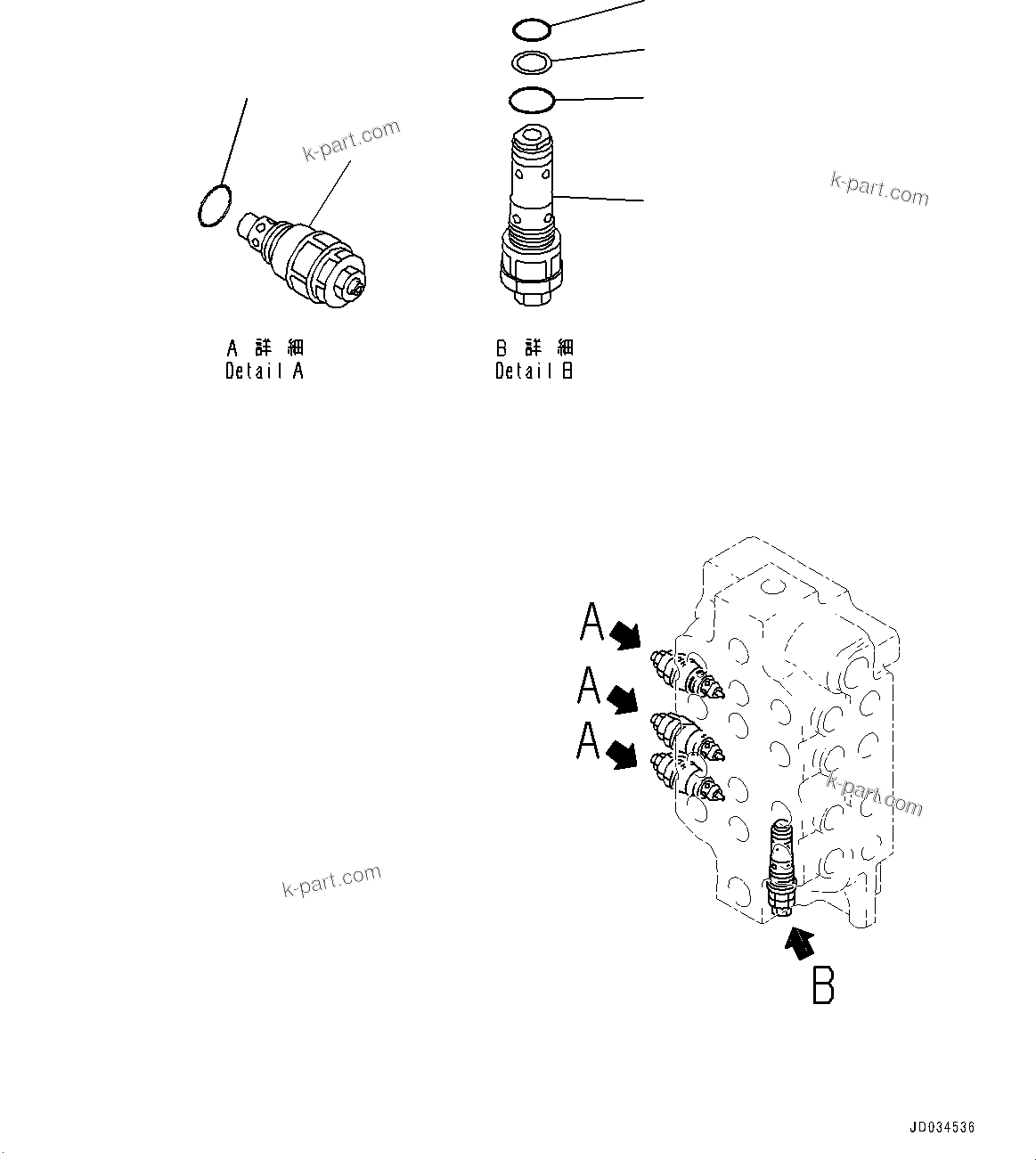 k-part.com

k-part.com

A 詳 細
Detail A

B 詳 細
Detail B

A
A
A

k-part.com

k-part.com

B

JD034536