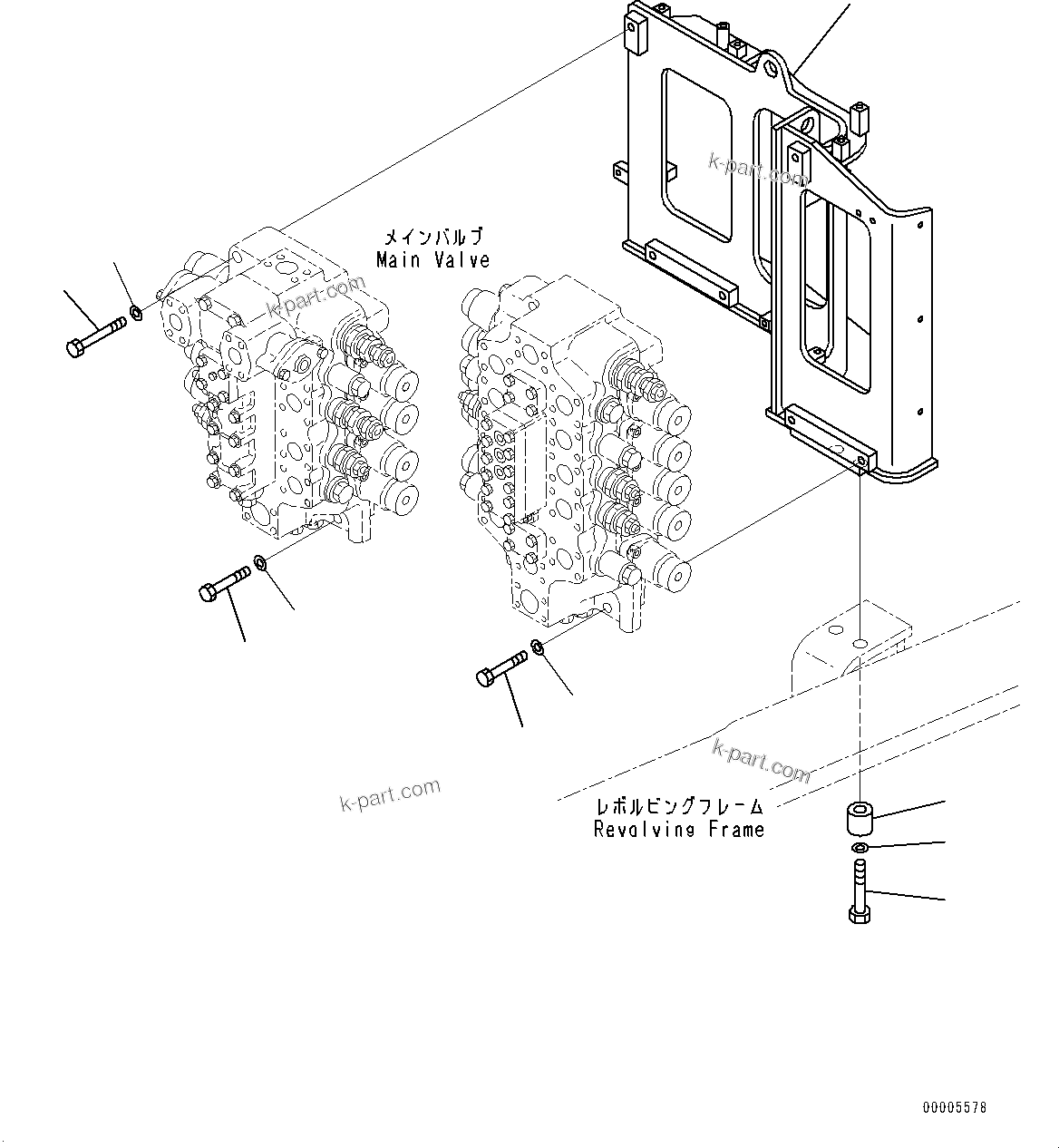 k-part.com

メインバルブ
Main Valve

k-part.com

k-part.com

k-part.com

レボルビングフレーム
Revolving Frame

00005578