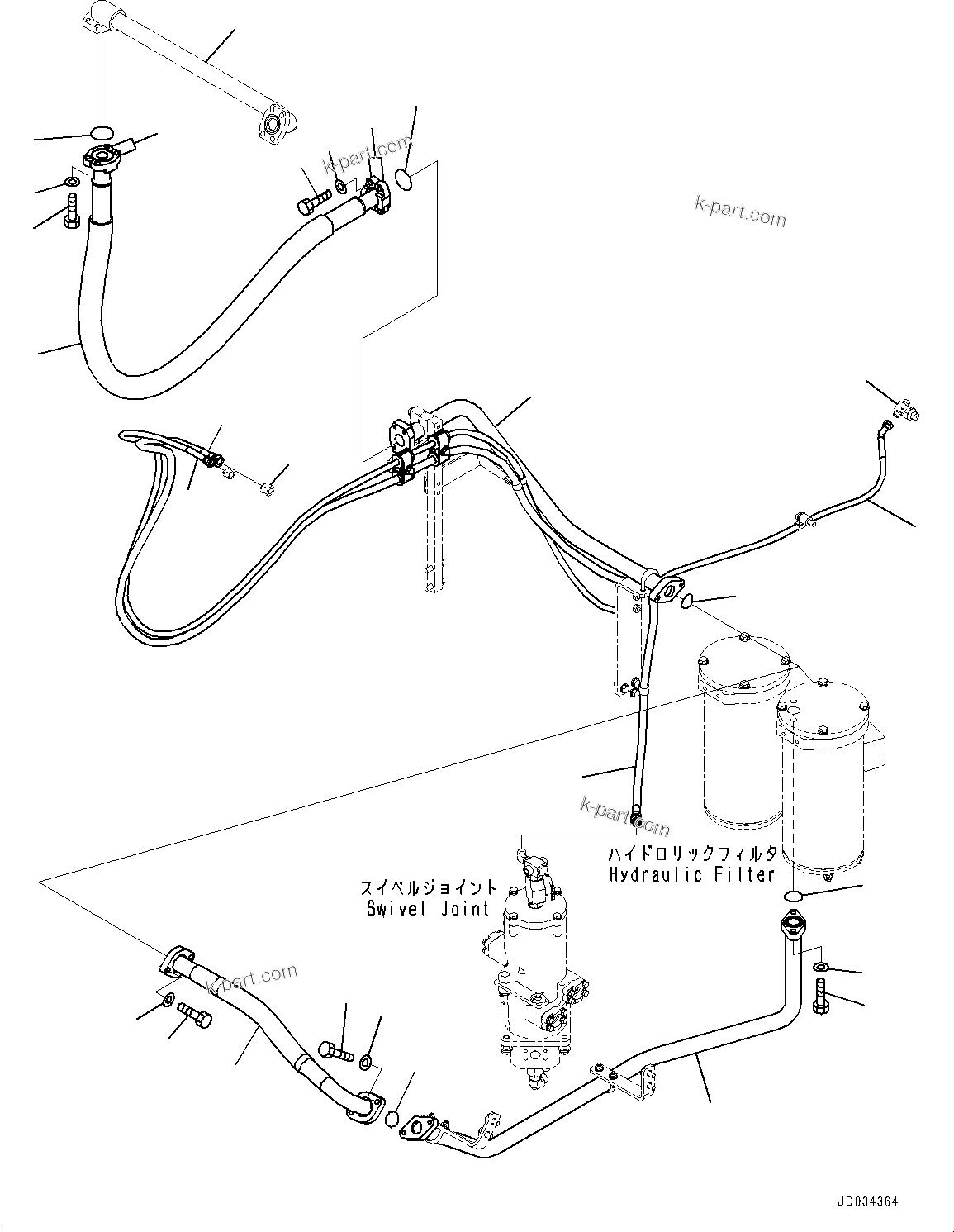 k-part.com
k-part.com
k-part.com
ハイドロリックフィルタ
Hydraulic Filter
スイベルジョイント
Swivel Joint
k-part.com
JD034364