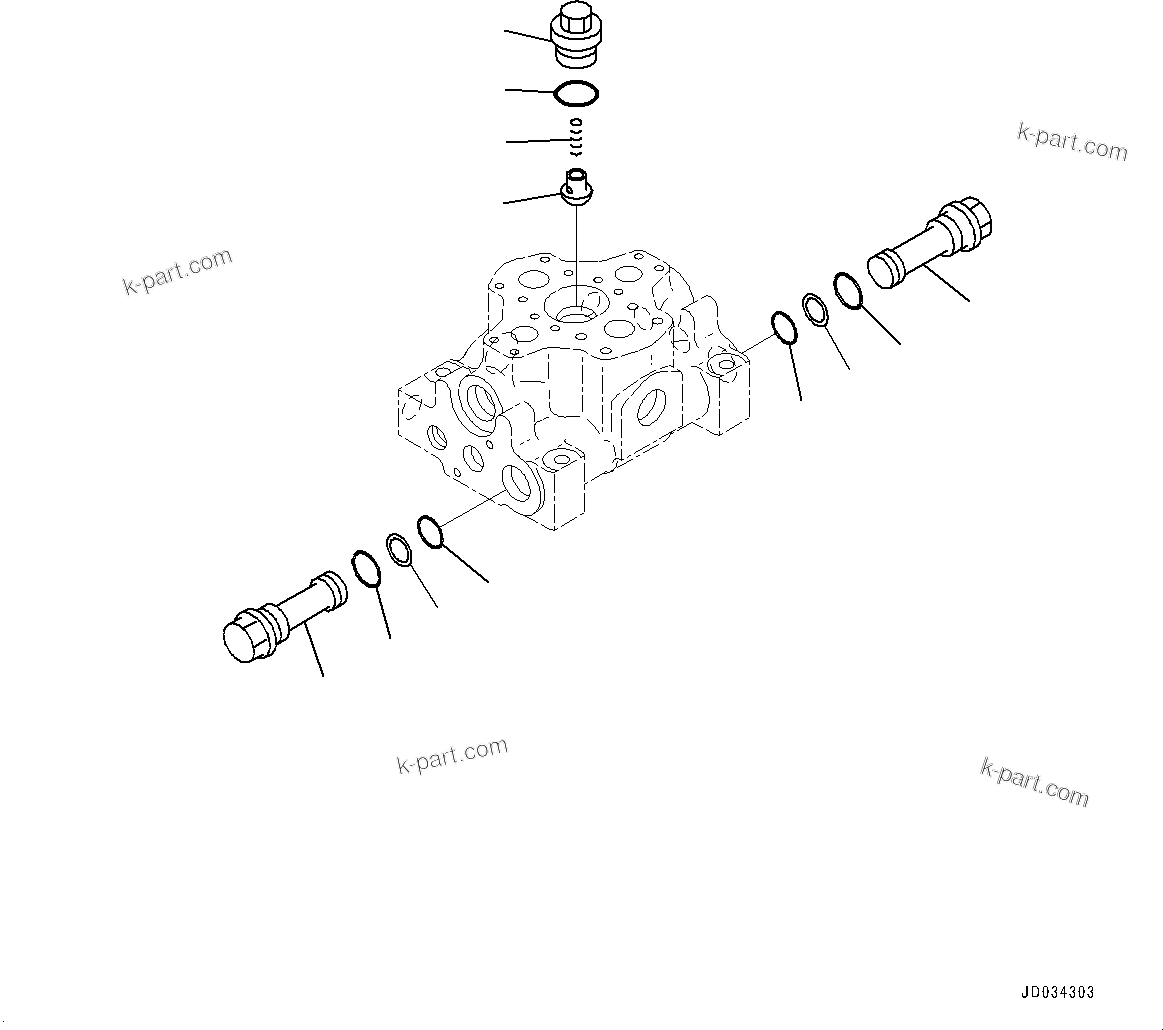 k-part.com

k-part.com

k-part.com

k-part.com

JD034303