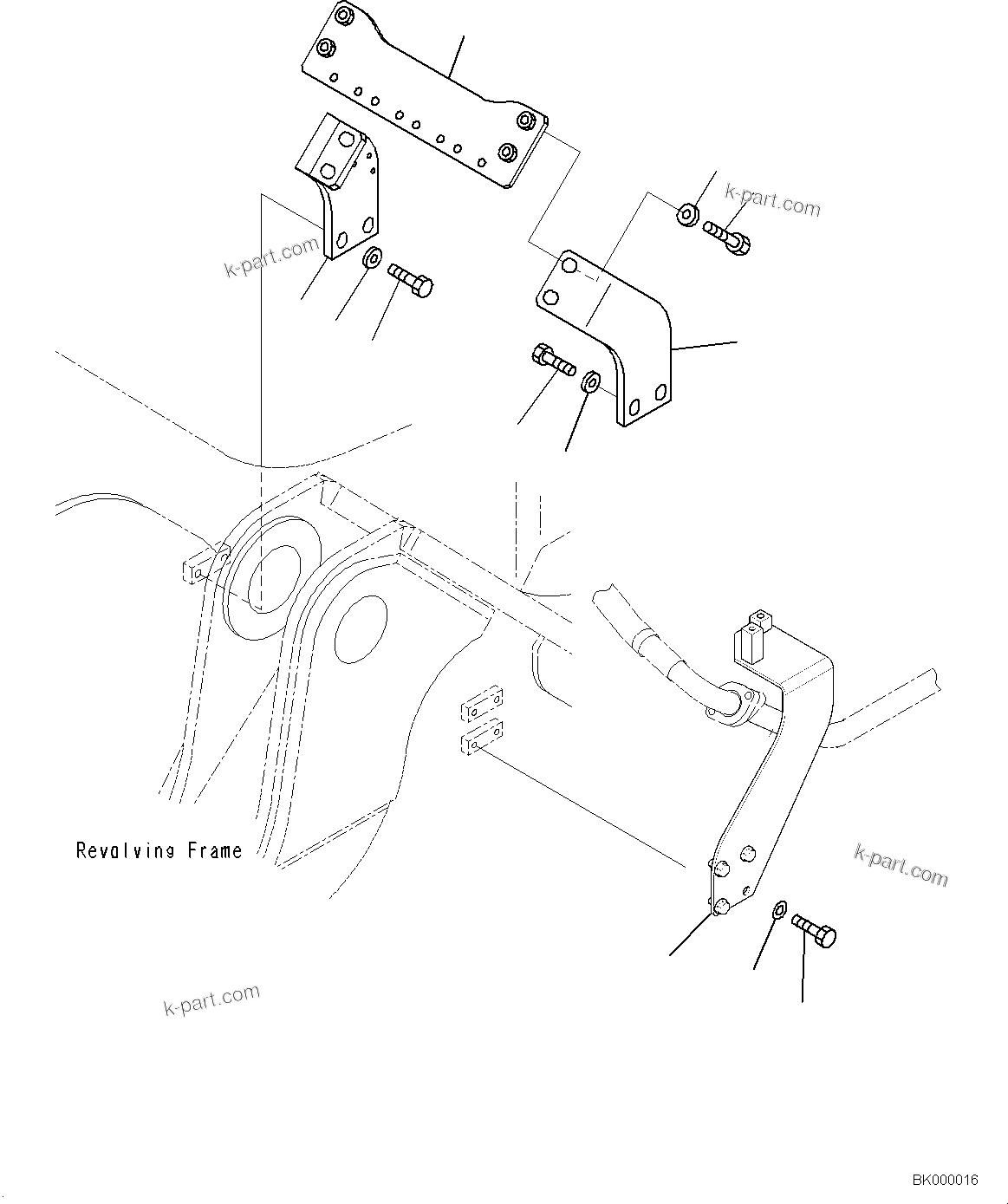 k-part.com

k-part.com

Revolving Frame

k-part.com

k-part.com

BK000016