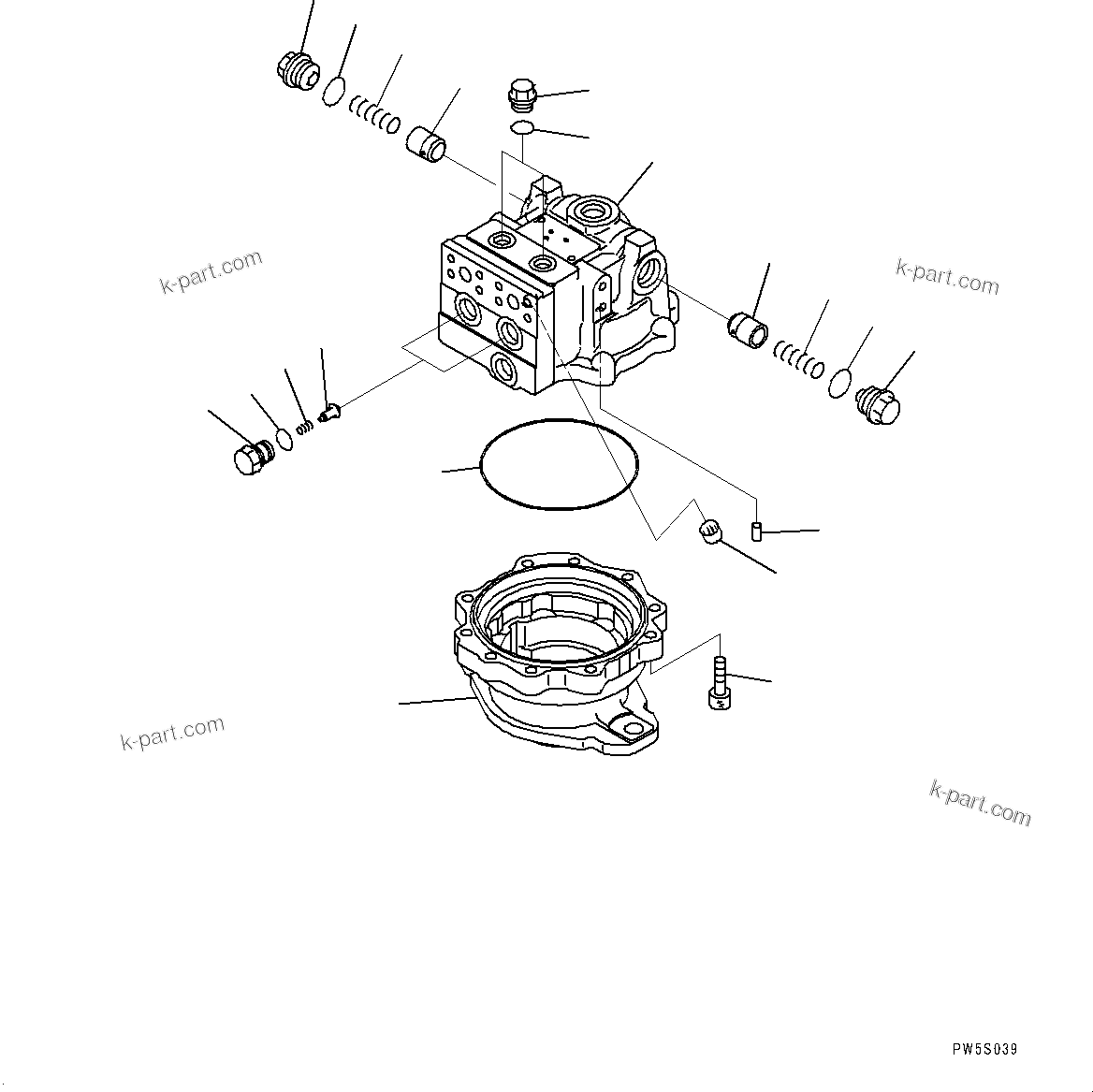 k-part.com

k-part.com

k-part.com

k-part.com

PW5S039