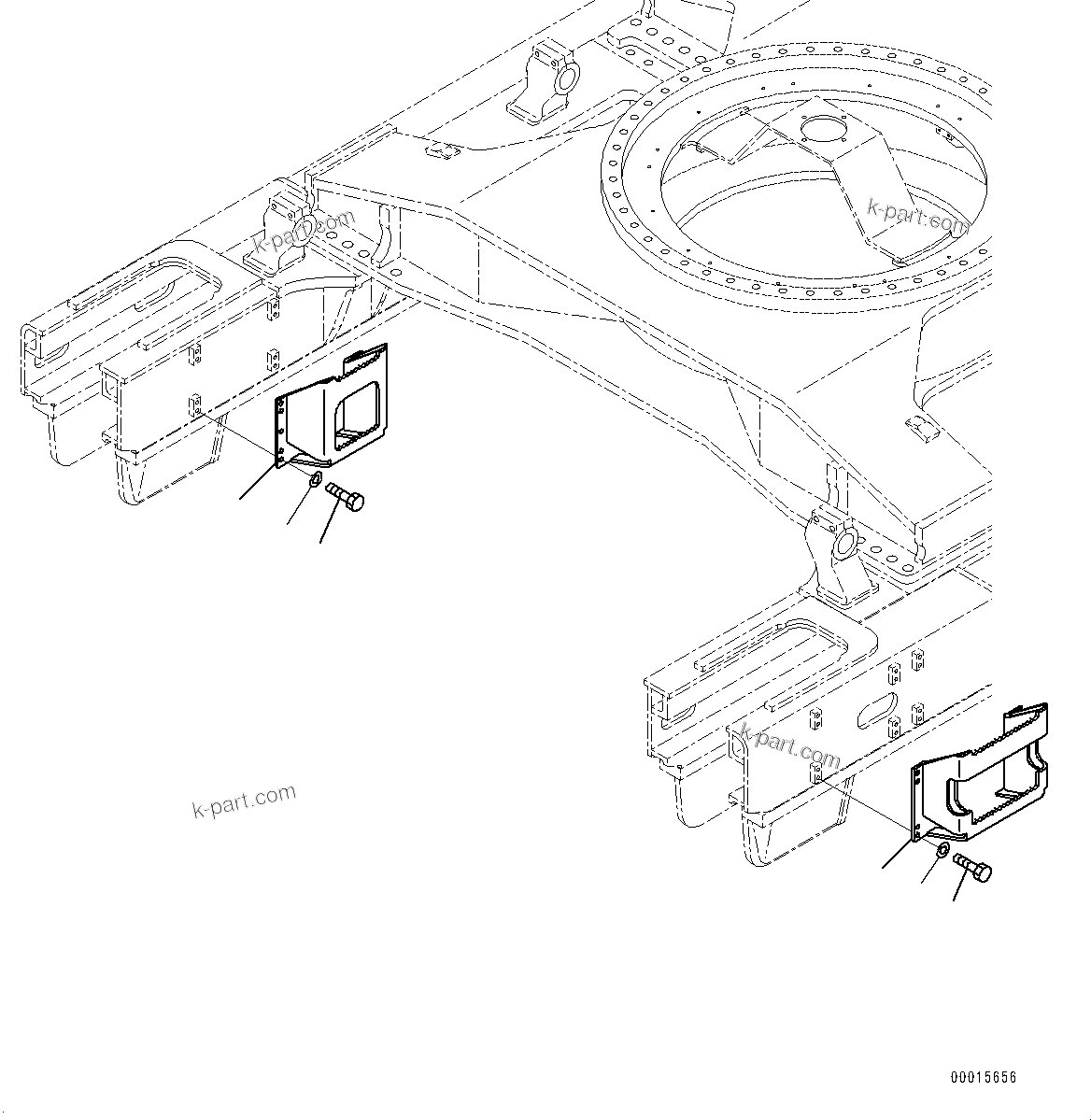 k-part.com
k-part.com
k-part.com
k-part.com
00015656