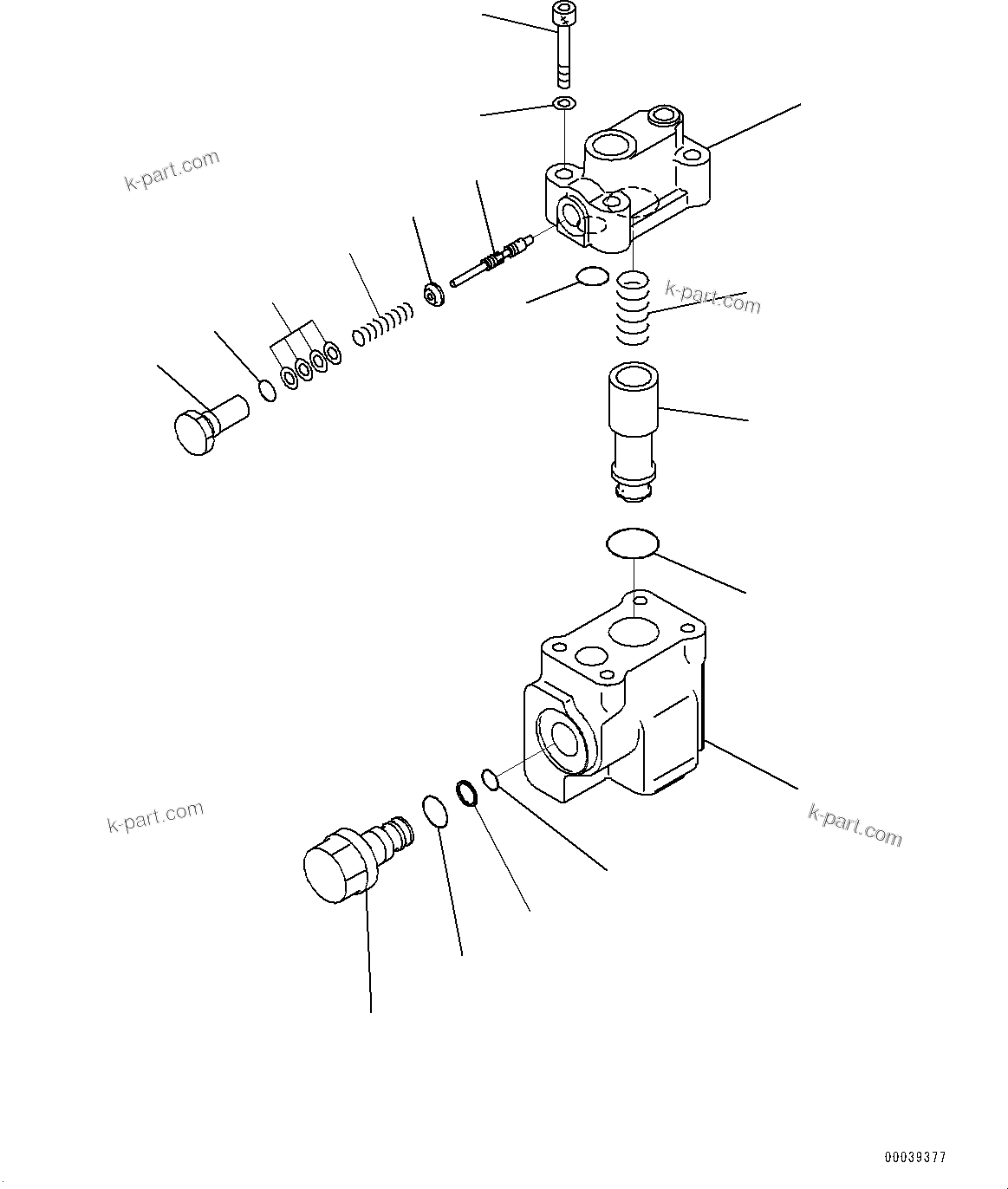 k-part.com

k-part.com

k-part.com

k-part.com

00039377