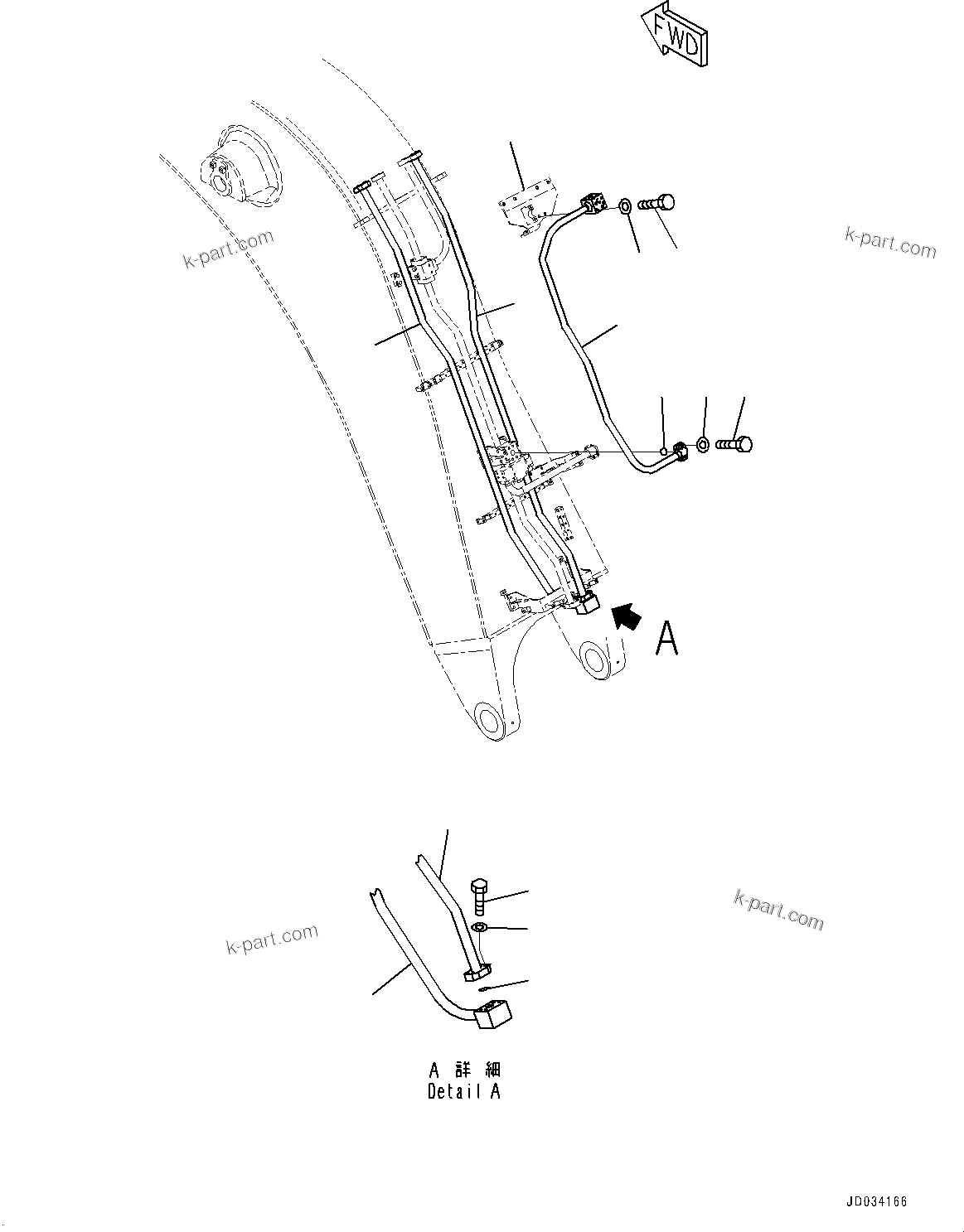 FWD

k-part.com

k-part.com

A

k-part.com

k-part.com

A 詳 細
Detail A

JD034166