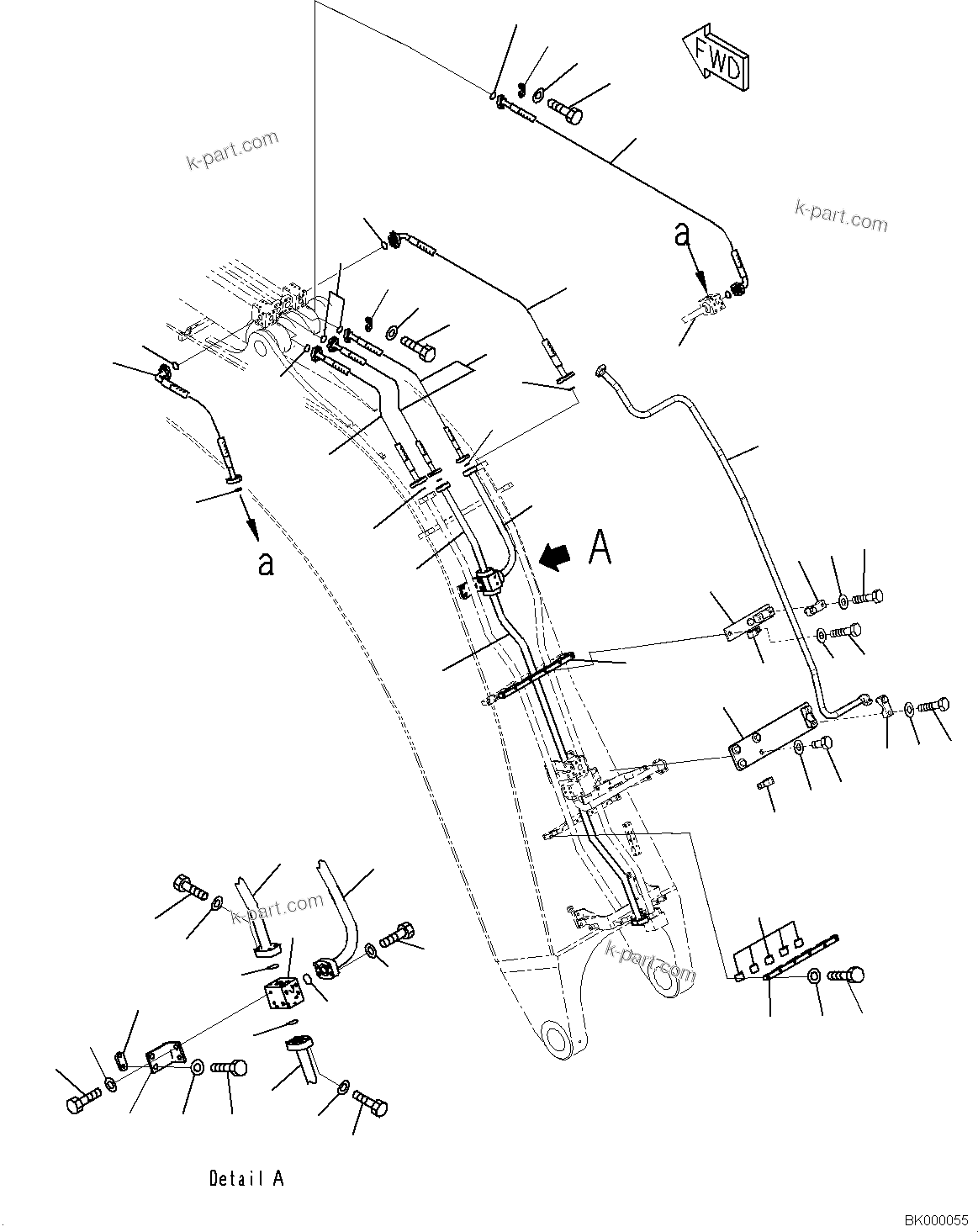 FWD

k-part.com

k-part.com

a

a

A

k-part.com

k-part.com

Detail A

BK000055