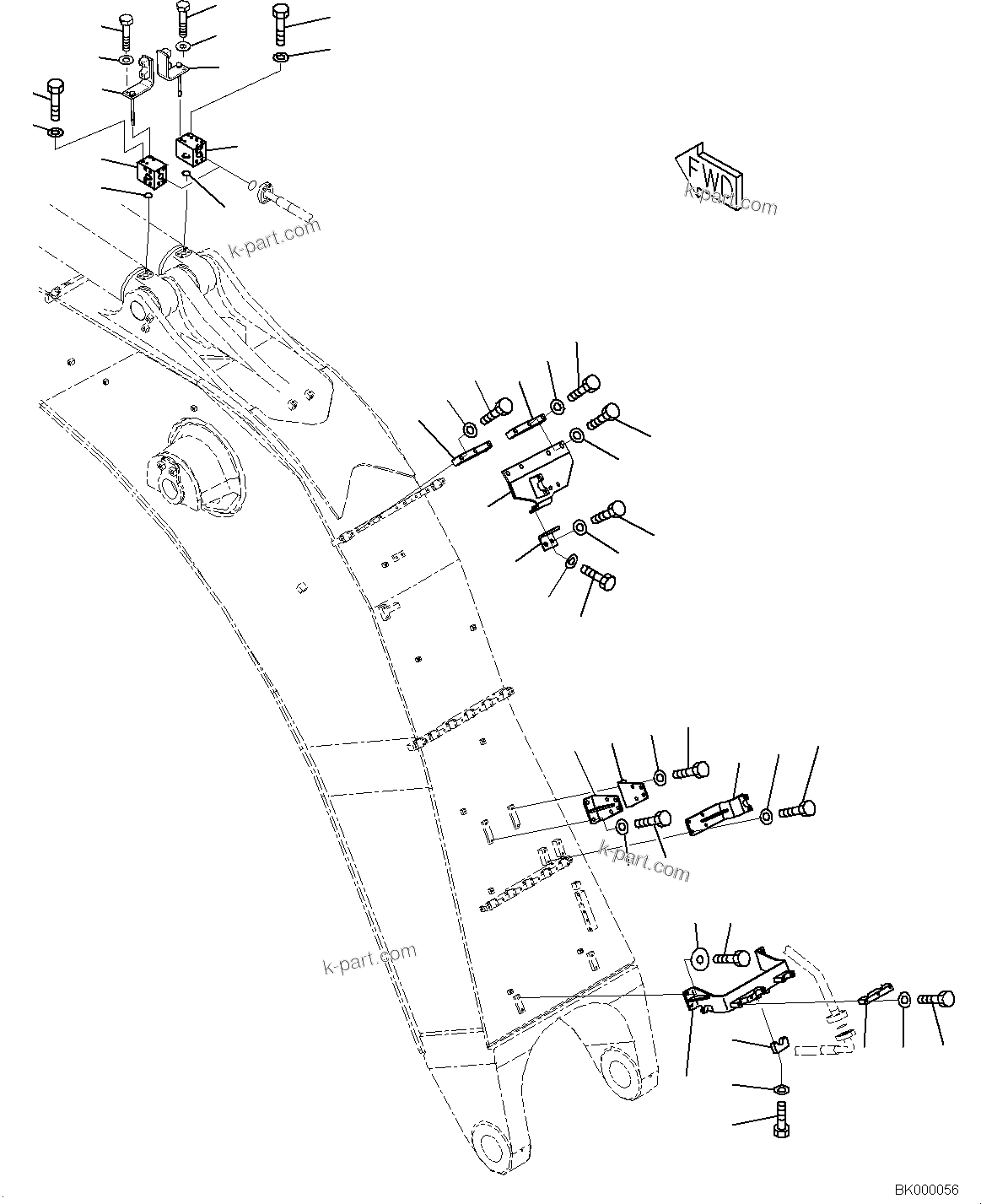 FWD
k-part.com
k-part.com
k-part.com
k-part.com
BK000056