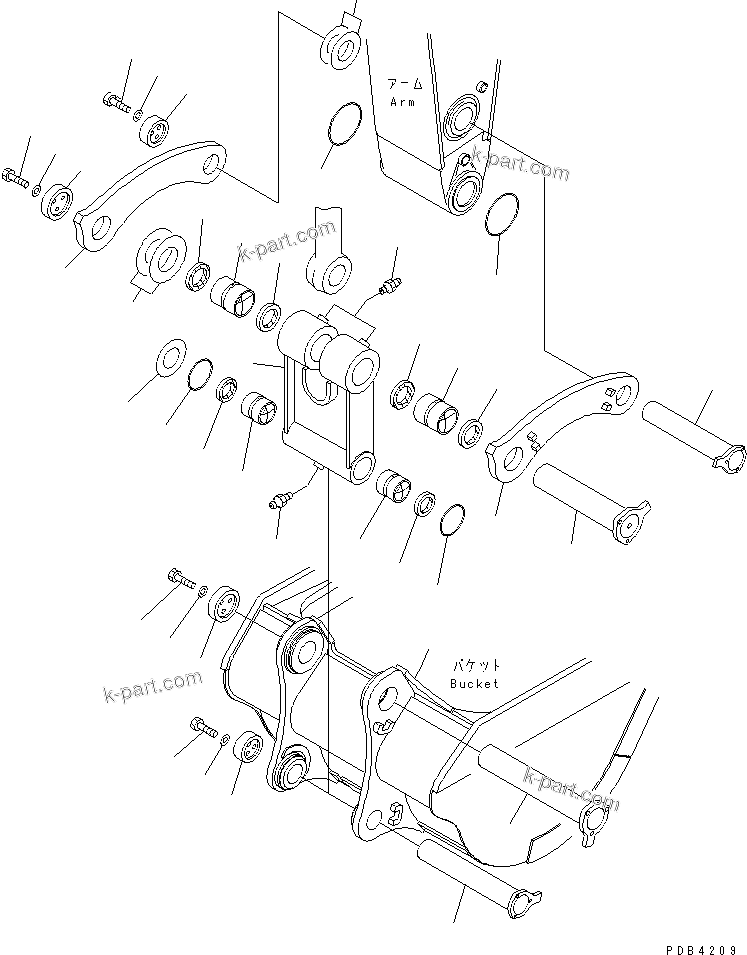 アーム
Arm

k-part.com

k-part.com

バケット
Bucket

k-part.com

k-part.com

PDB4209