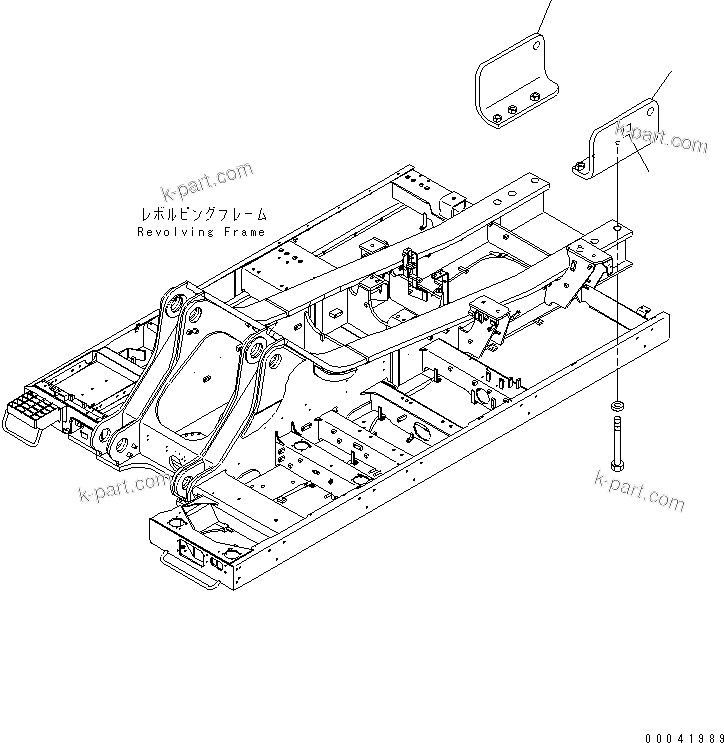 k-part.com

k-part.com

レボルビングフレーム
Revolving Frame

k-part.com

k-part.com

00041989