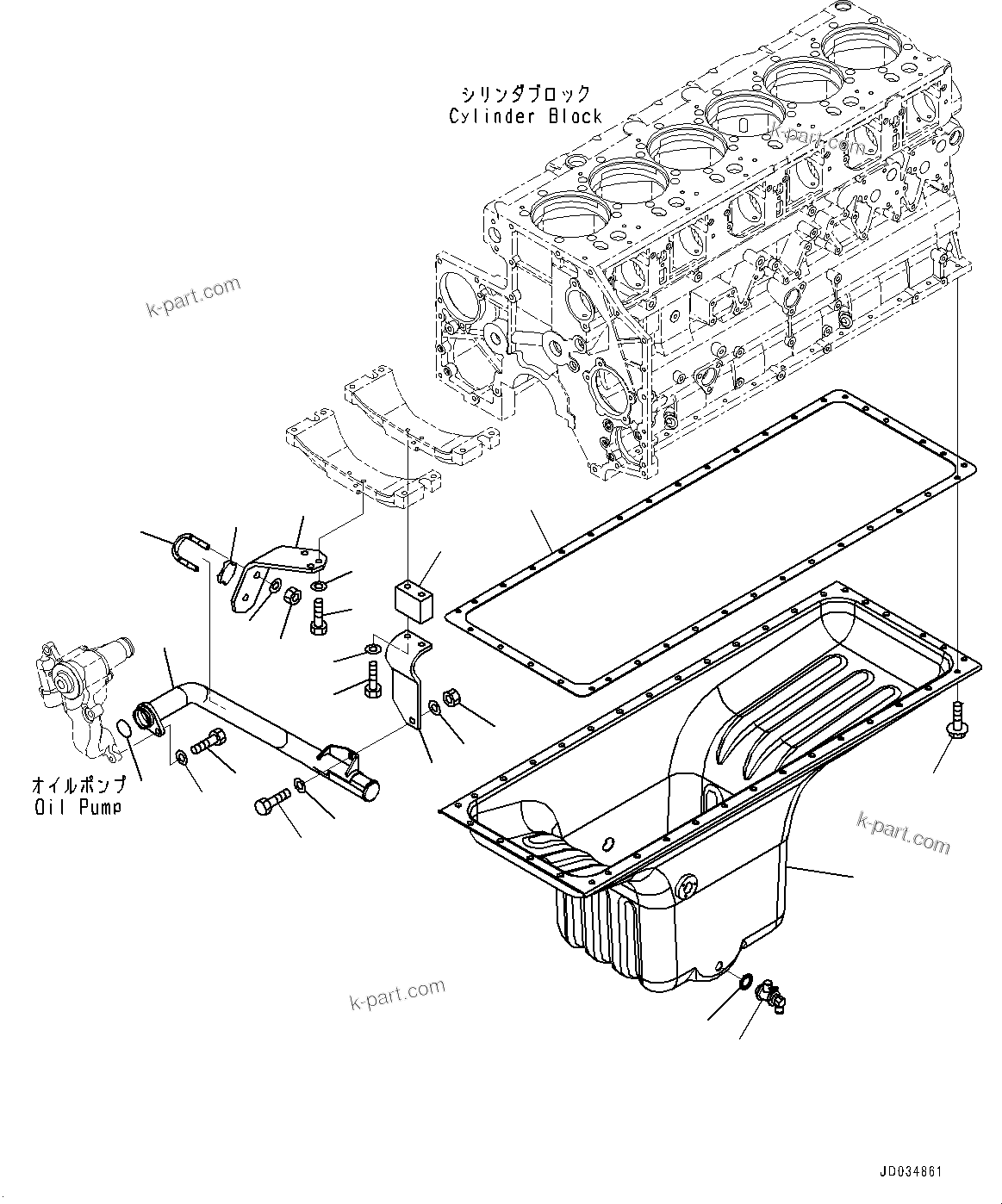 シリンダブロック
Cylinder Block

k-part.com

k-part.com

オイルポンプ
Oil Pump

k-part.com

k-part.com

JD034861