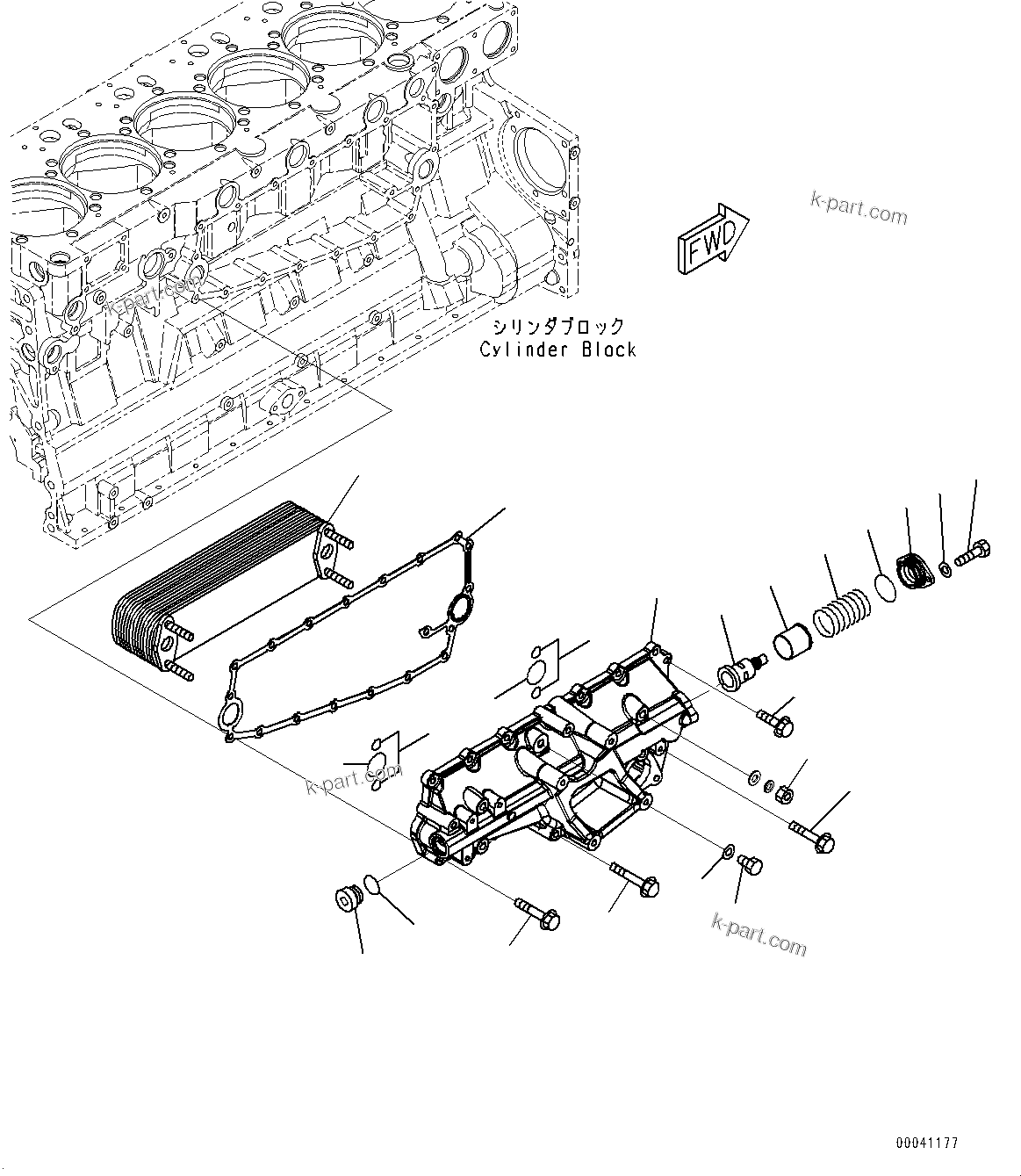 k-part.com

FWD

k-part.com

シリンダブロック
Cylinder Block

k-part.com

k-part.com

00041177