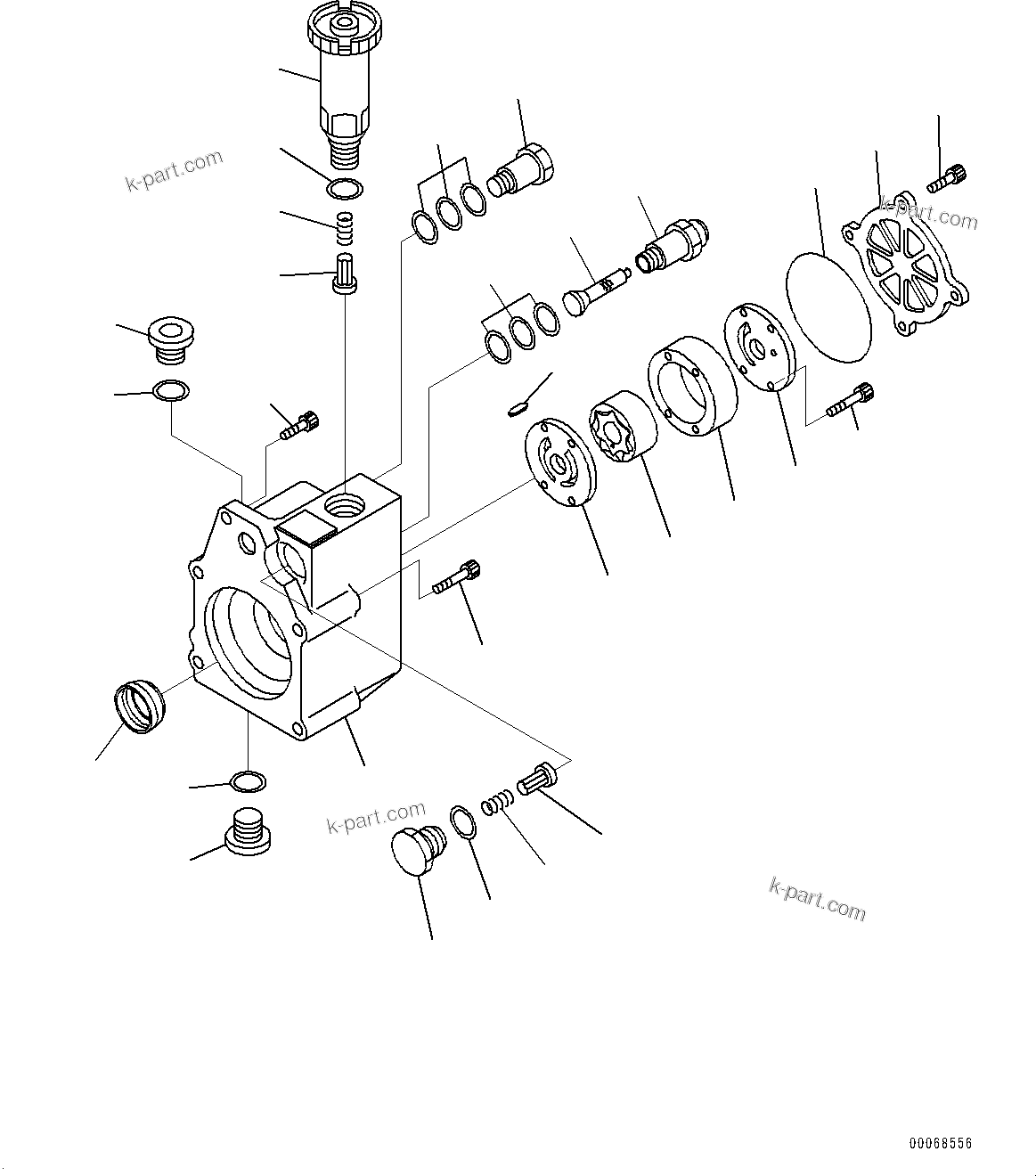 k-part.com

k-part.com

k-part.com

k-part.com

00068556