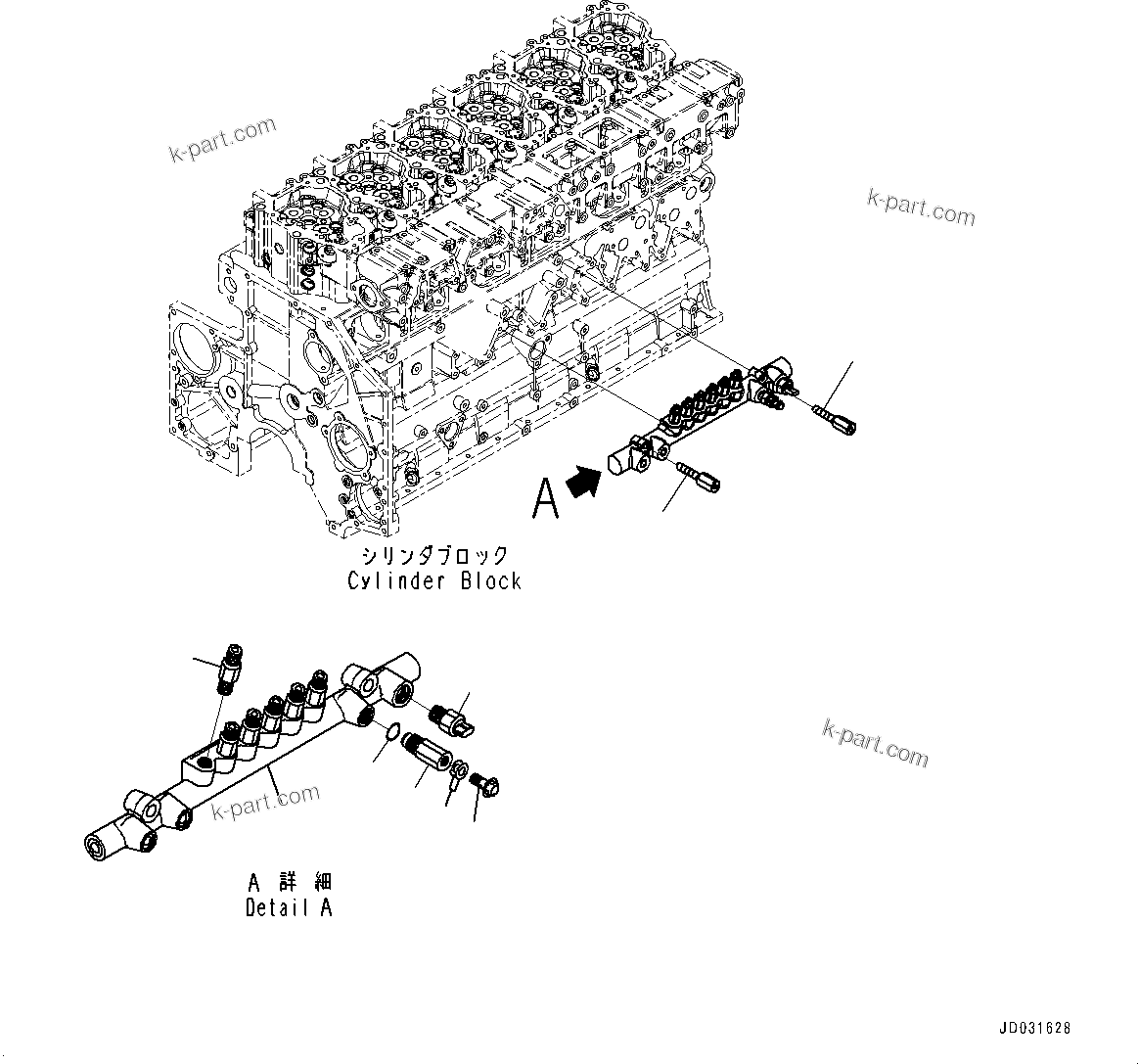 k-part.com

k-part.com

A

シリンダブロック
Cylinder Block

k-part.com

k-part.com

A 詳 細
Detail A

JD031628