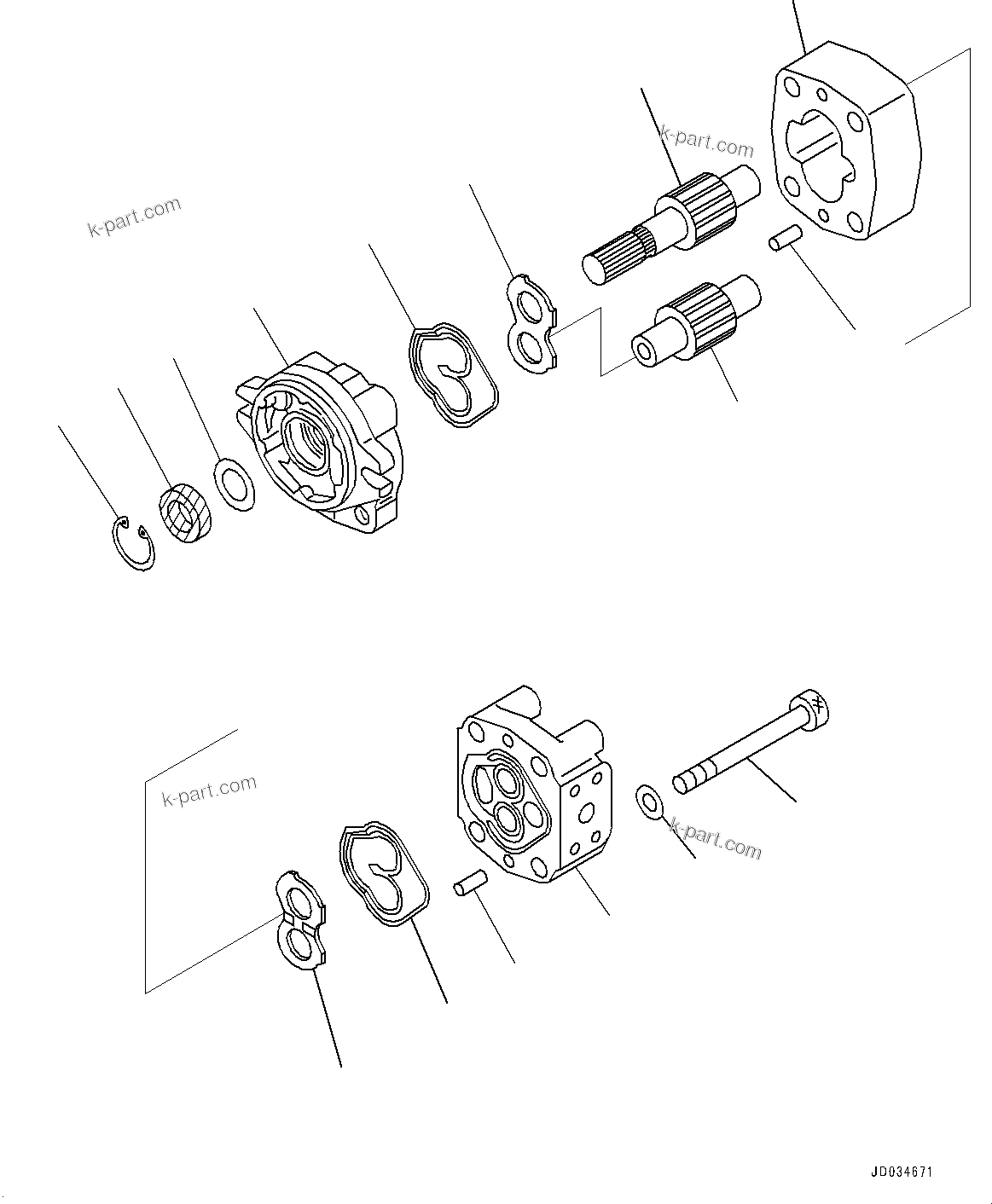 k-part.com

k-part.com

k-part.com

k-part.com

JD034671