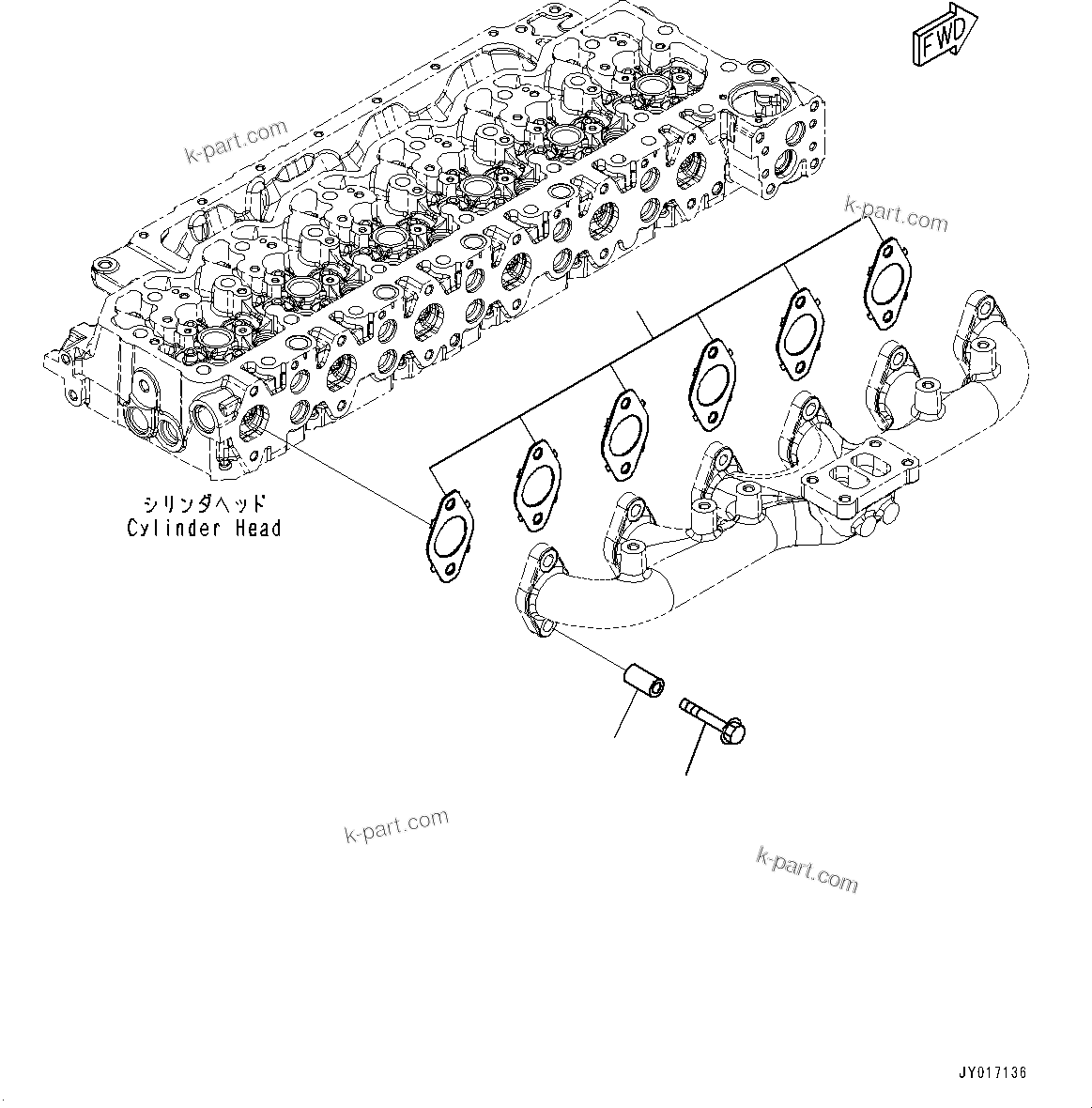 FWD

k-part.com

k-part.com

シリンダヘッド
Cylinder Head

k-part.com

k-part.com

JY017136