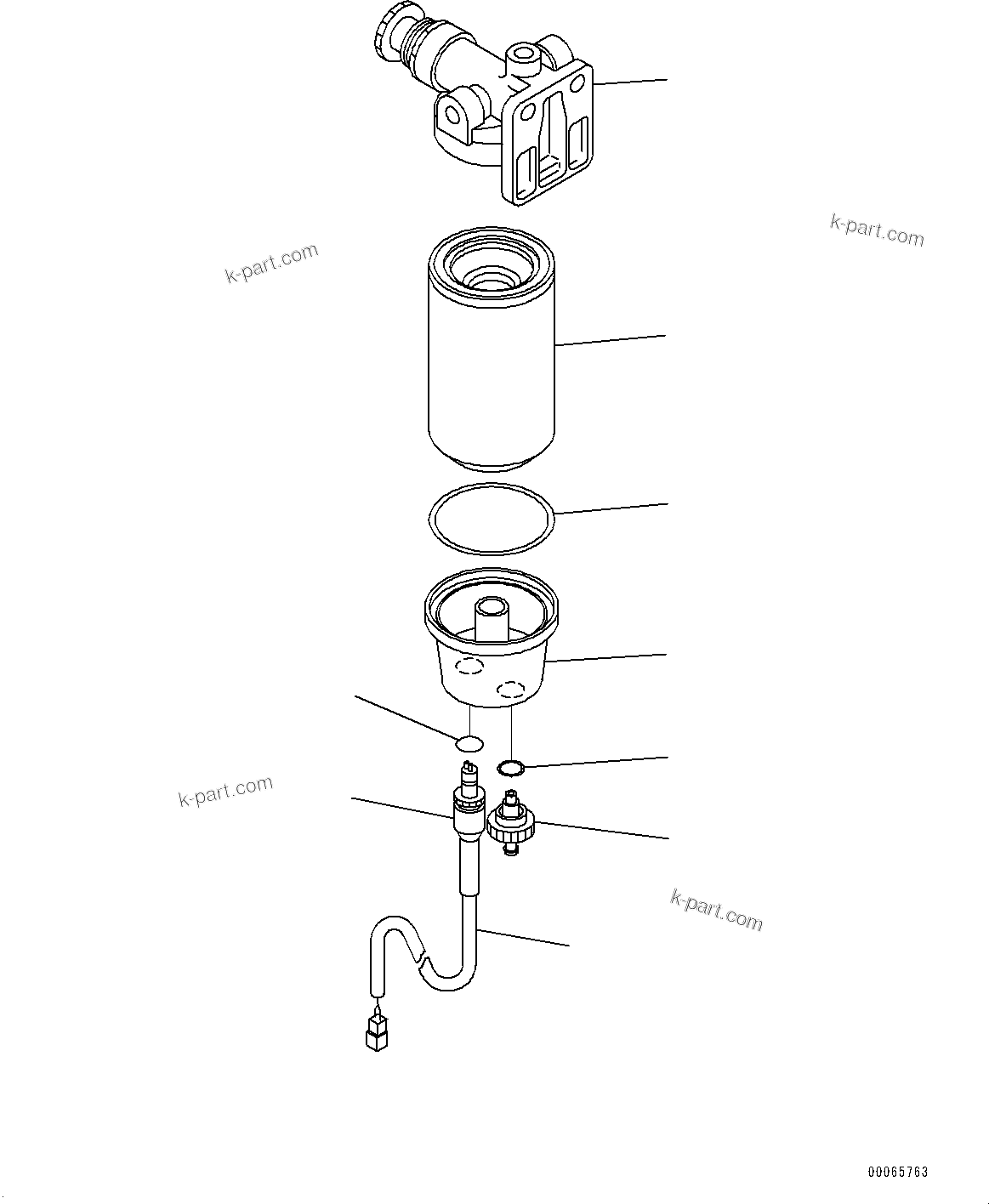 k-part.com

k-part.com

k-part.com

k-part.com

00065763