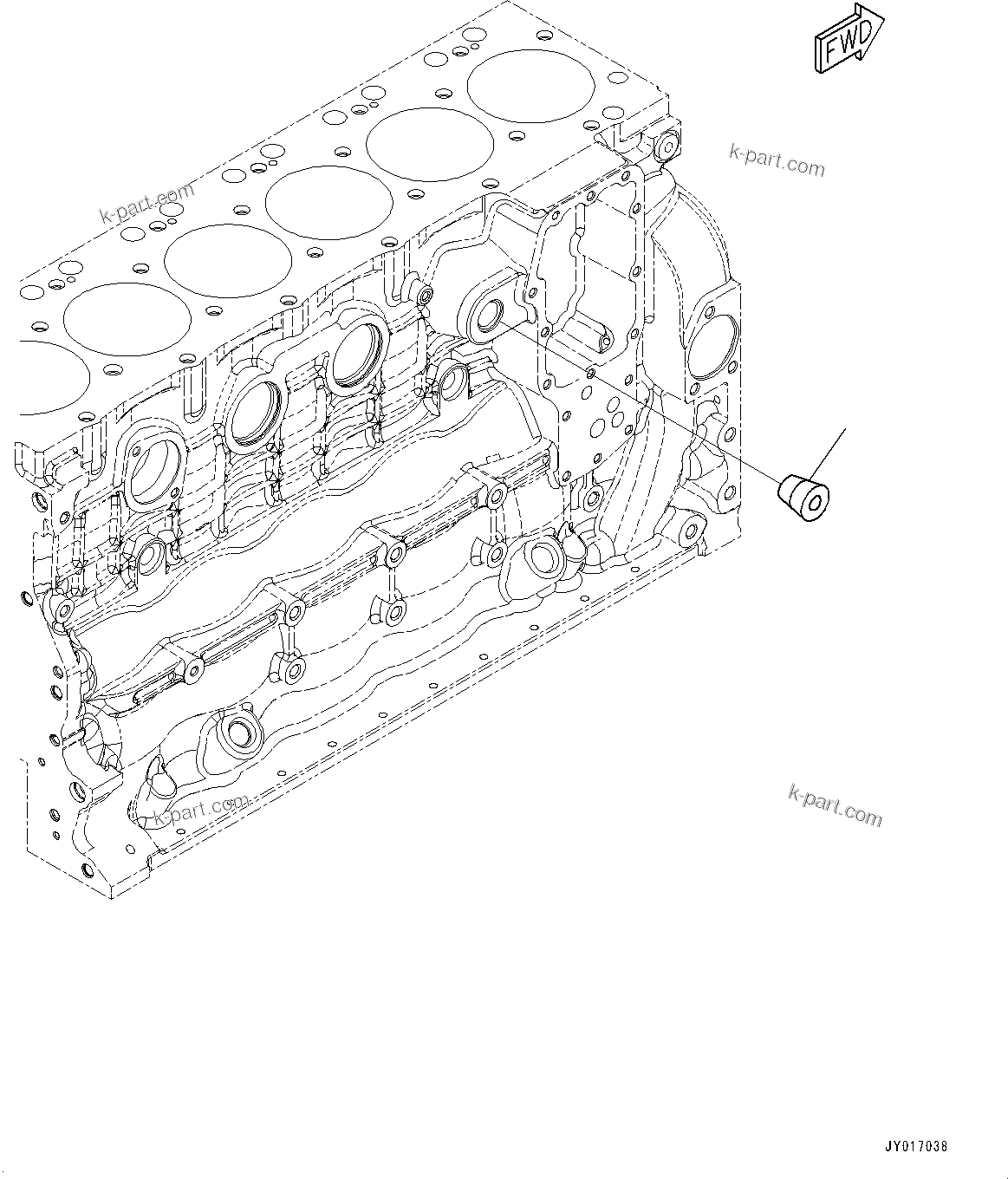 FWD

k-part.com

k-part.com

k-part.com

k-part.com

JY017038