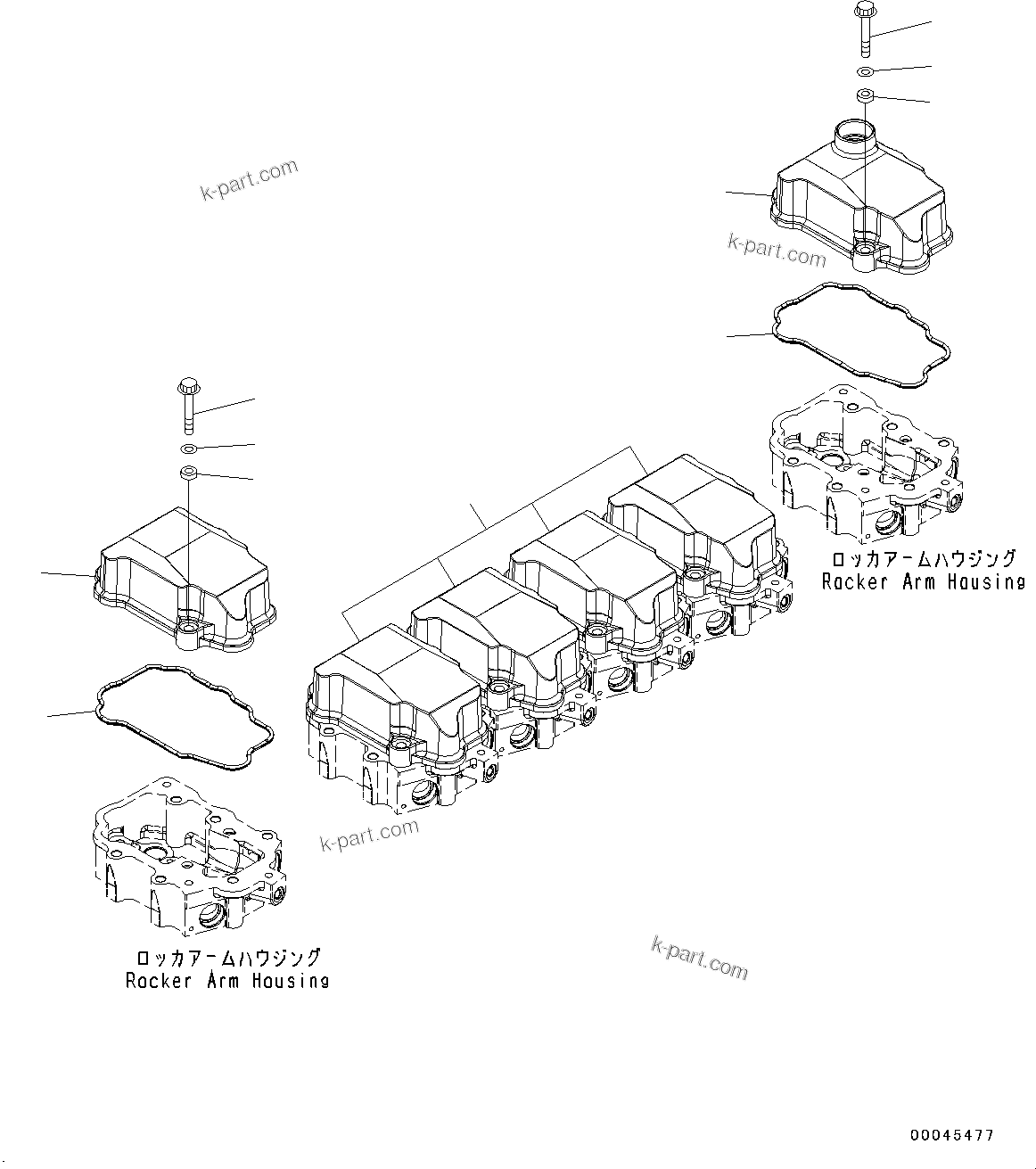 k-part.com

k-part.com

ロッカアームハウジング
Rocker Arm Housing

k-part.com

ロッカアームハウジング
Rocker Arm Housing

k-part.com

00045477