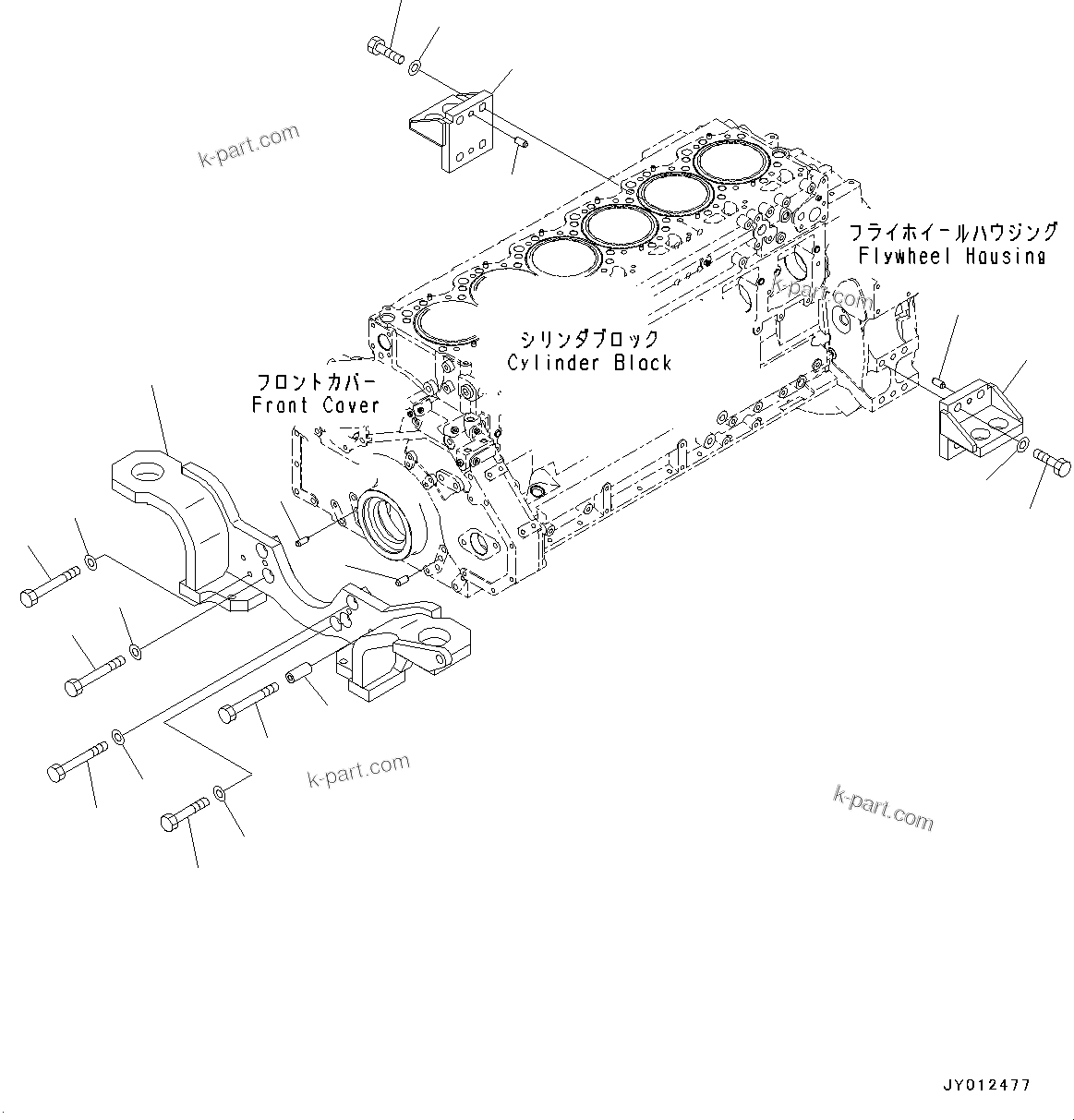 k-part.com

フライホイールハウジング
Flywheel Housing

k-part.com

シリンダブロック
Cylinder Block

フロントカバー
Front Cover

k-part.com

k-part.com

JY012477