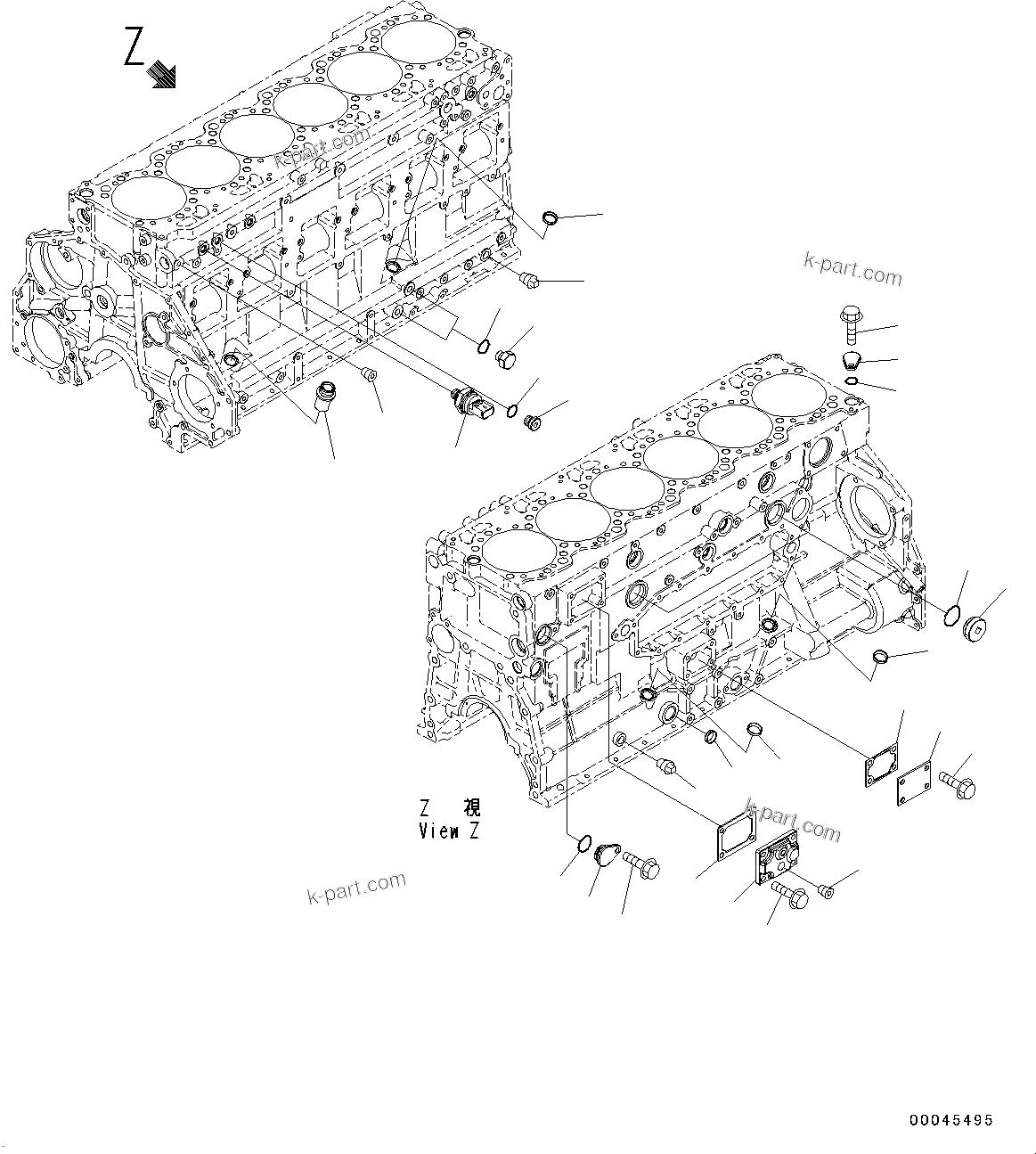 Z

k-part.com

k-part.com

Z 視
View Z

k-part.com

k-part.com

00045495