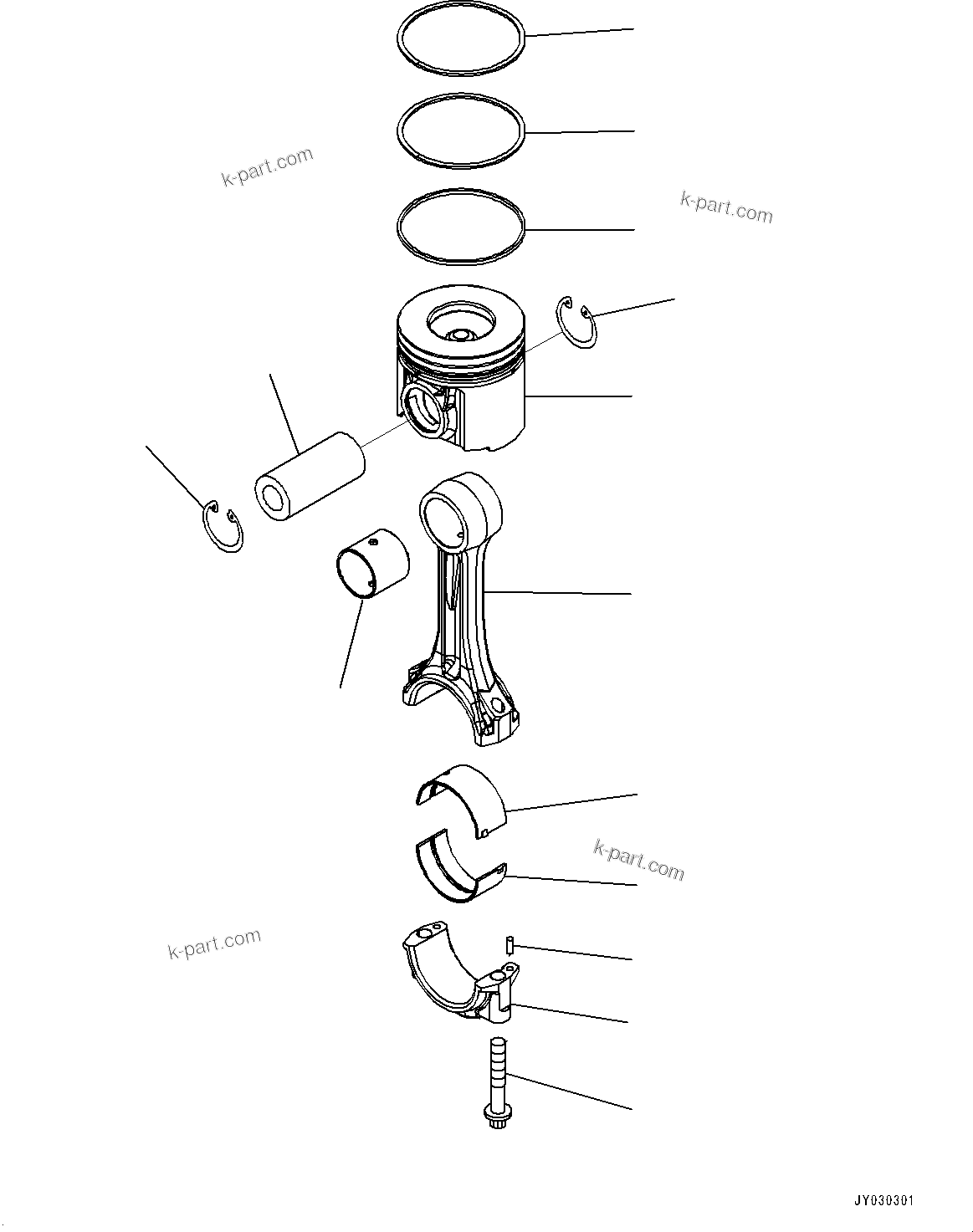 k-part.com

k-part.com

k-part.com

k-part.com

JY030301