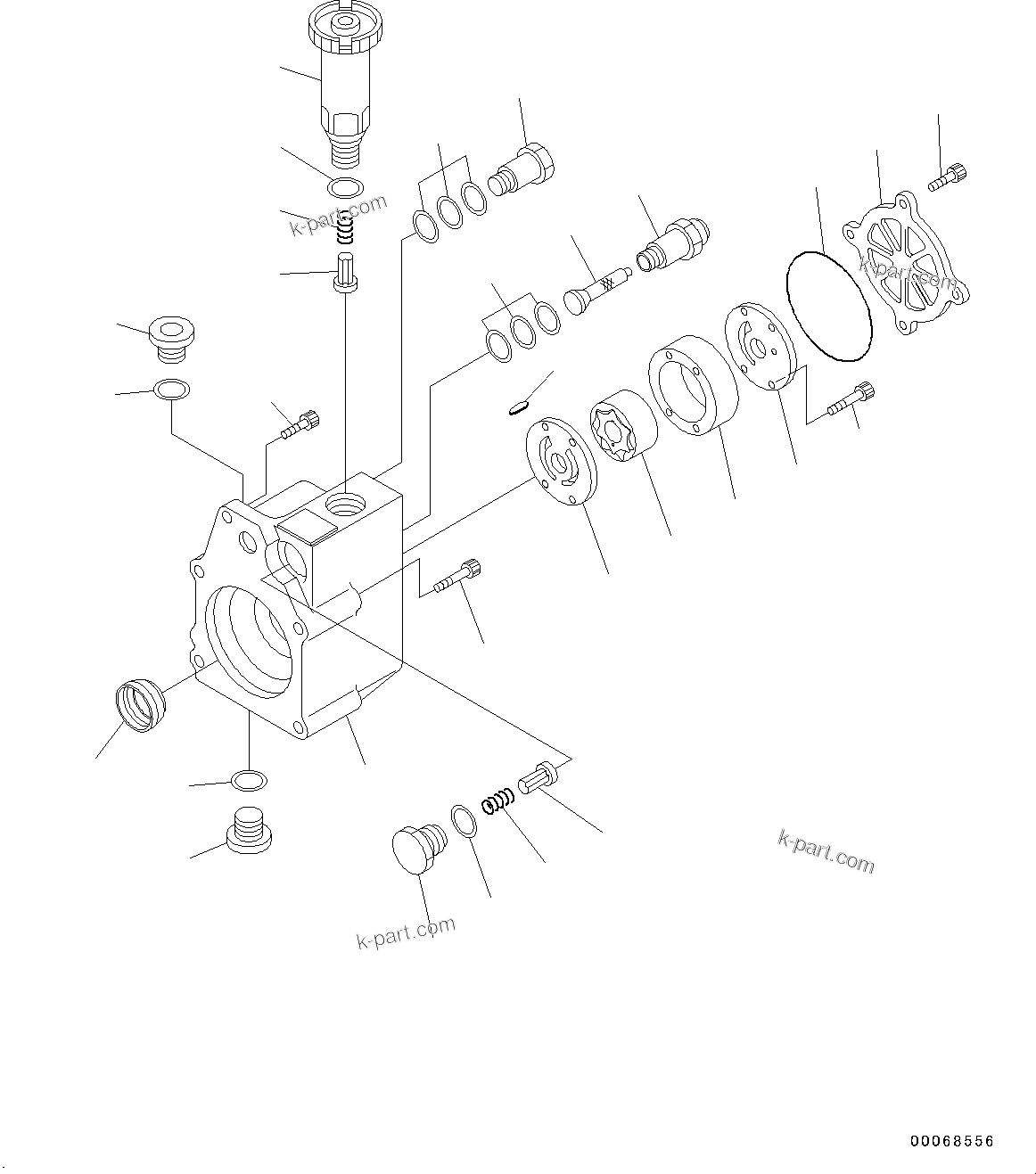 k-part.com

k-part.com

k-part.com

k-part.com

00068556