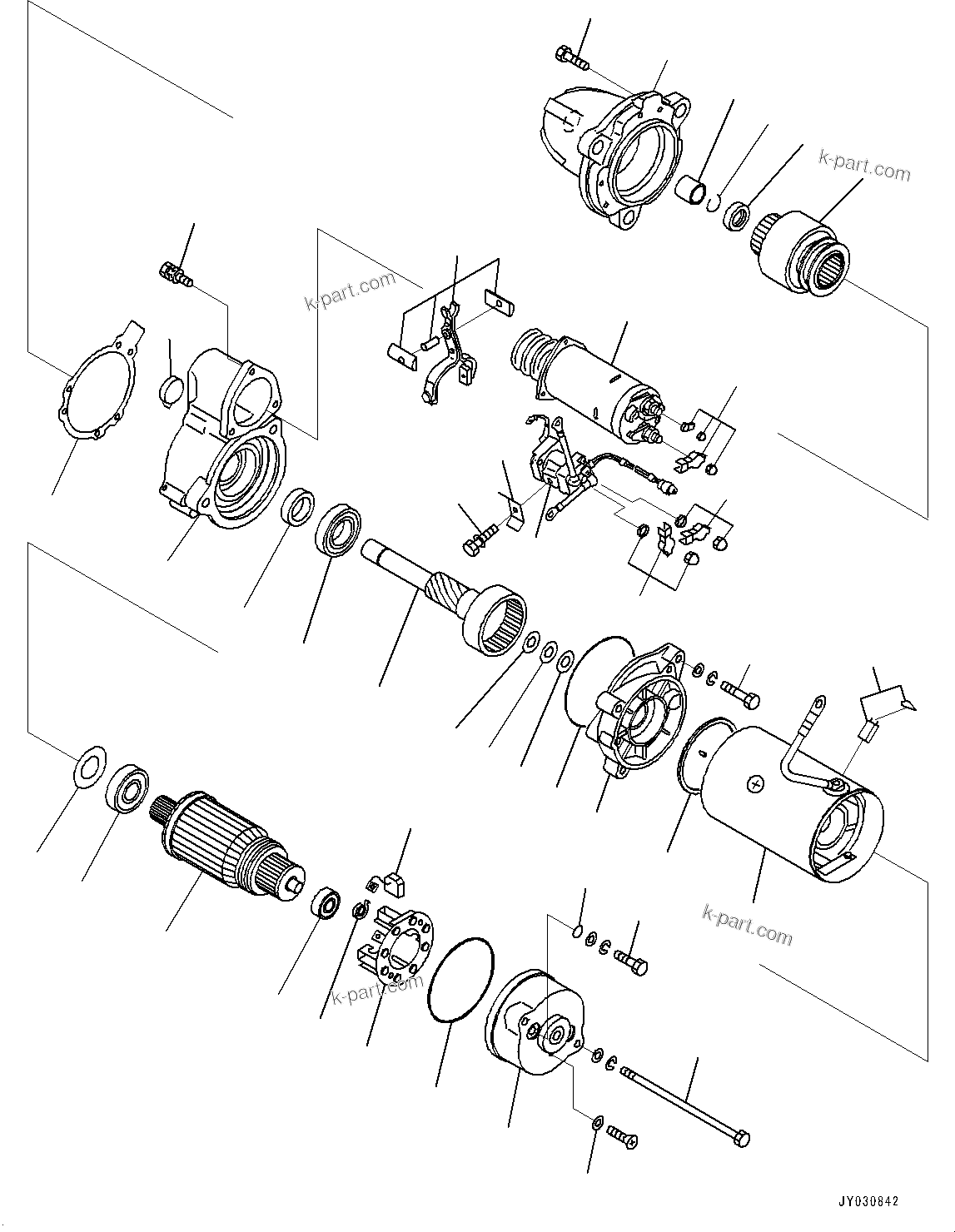 k-part.com
k-part.com
k-part.com
k-part.com
JY030842