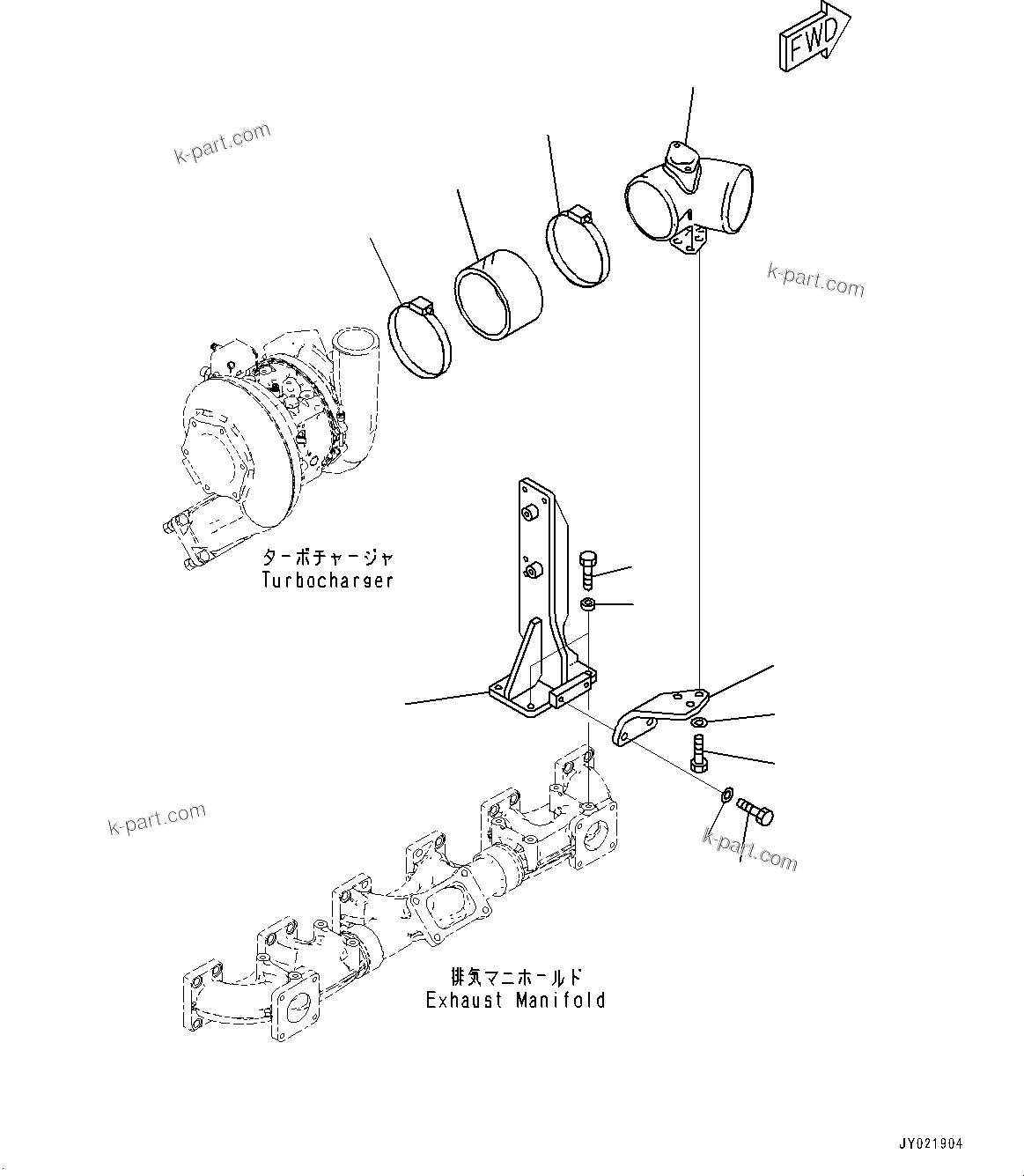 FWD

k-part.com

k-part.com

ターボチャージャ
Turbocharger

k-part.com

k-part.com

排気マニホールド
Exhaust Manifold

JY021904