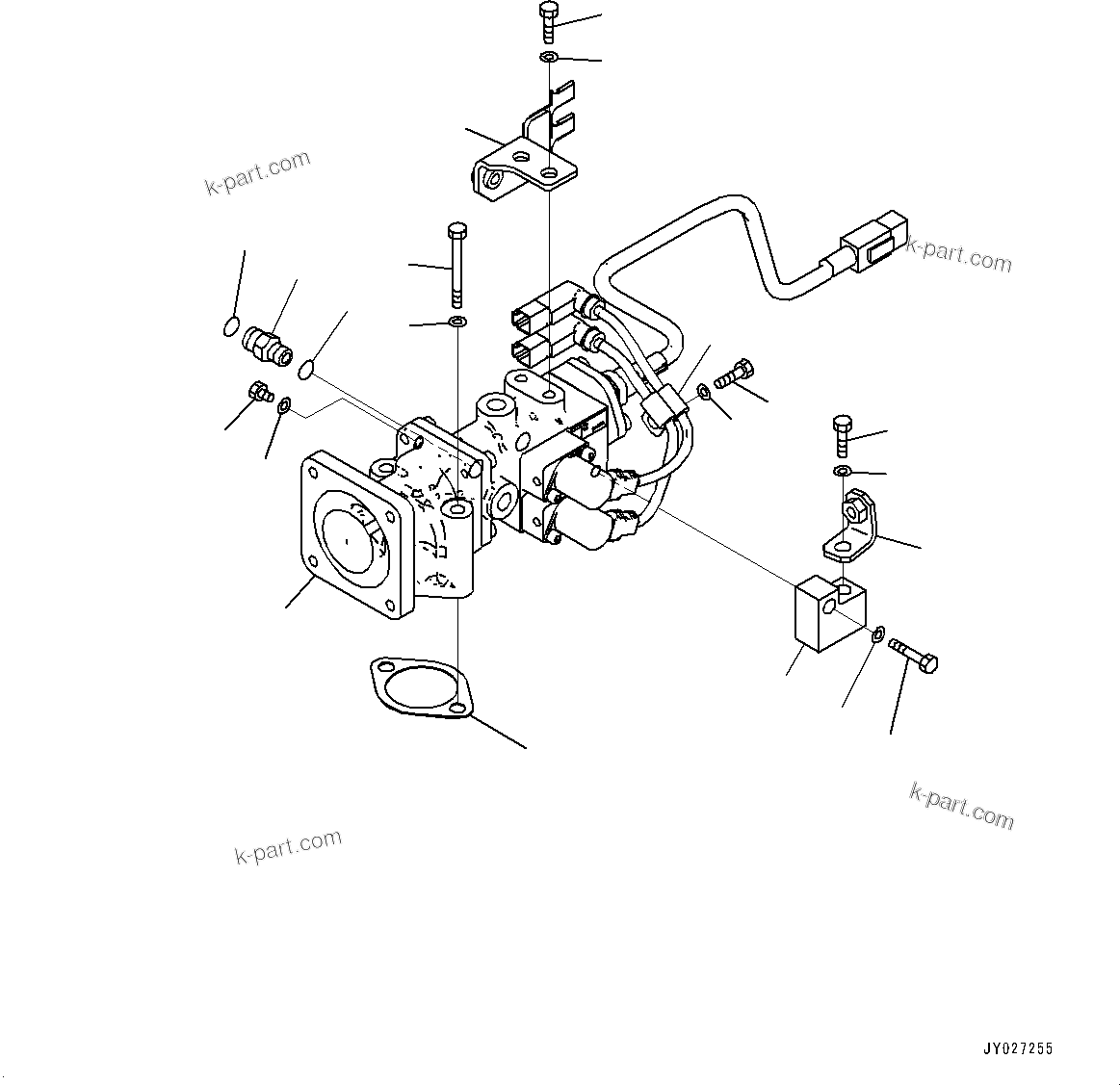 k-part.com

k-part.com

k-part.com

k-part.com

JY027255