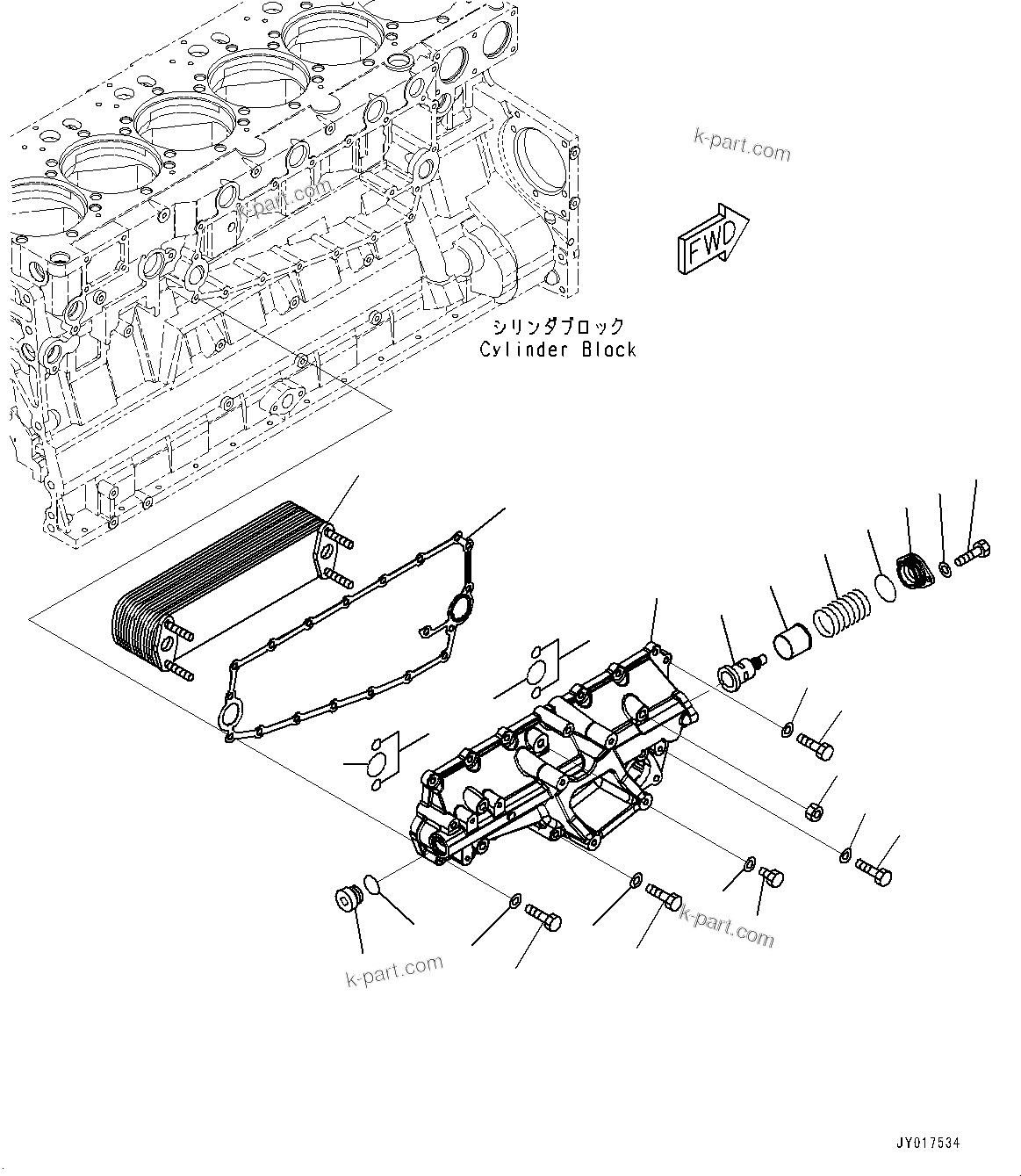 k-part.com

k-part.com

FWD

シリンダブロック
Cylinder Block

k-part.com

k-part.com

JY017534