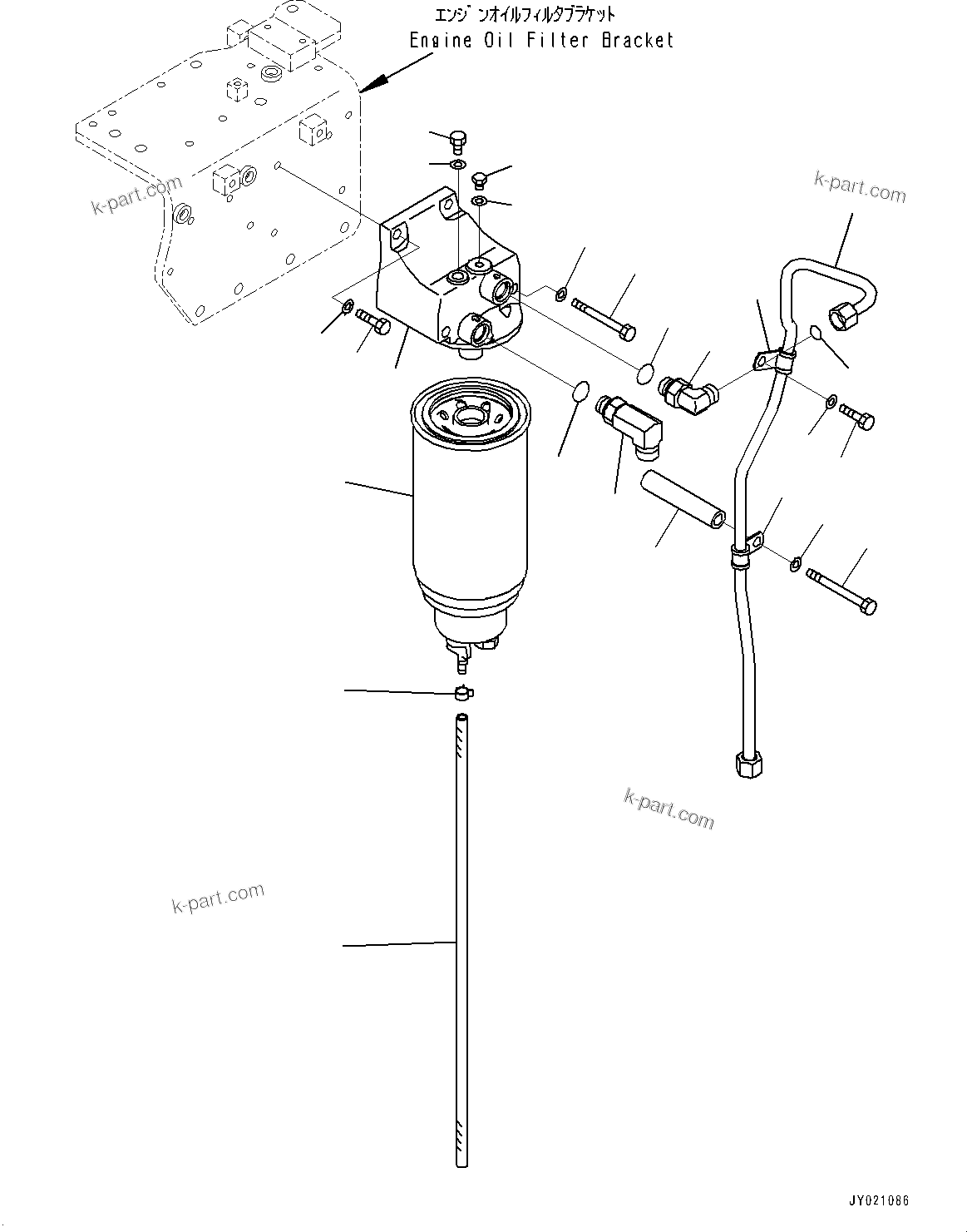 エンジンオイルフィルタブラケット
Engine Oil Filter Bracket

k-part.com

k-part.com

k-part.com

k-part.com

JY021086