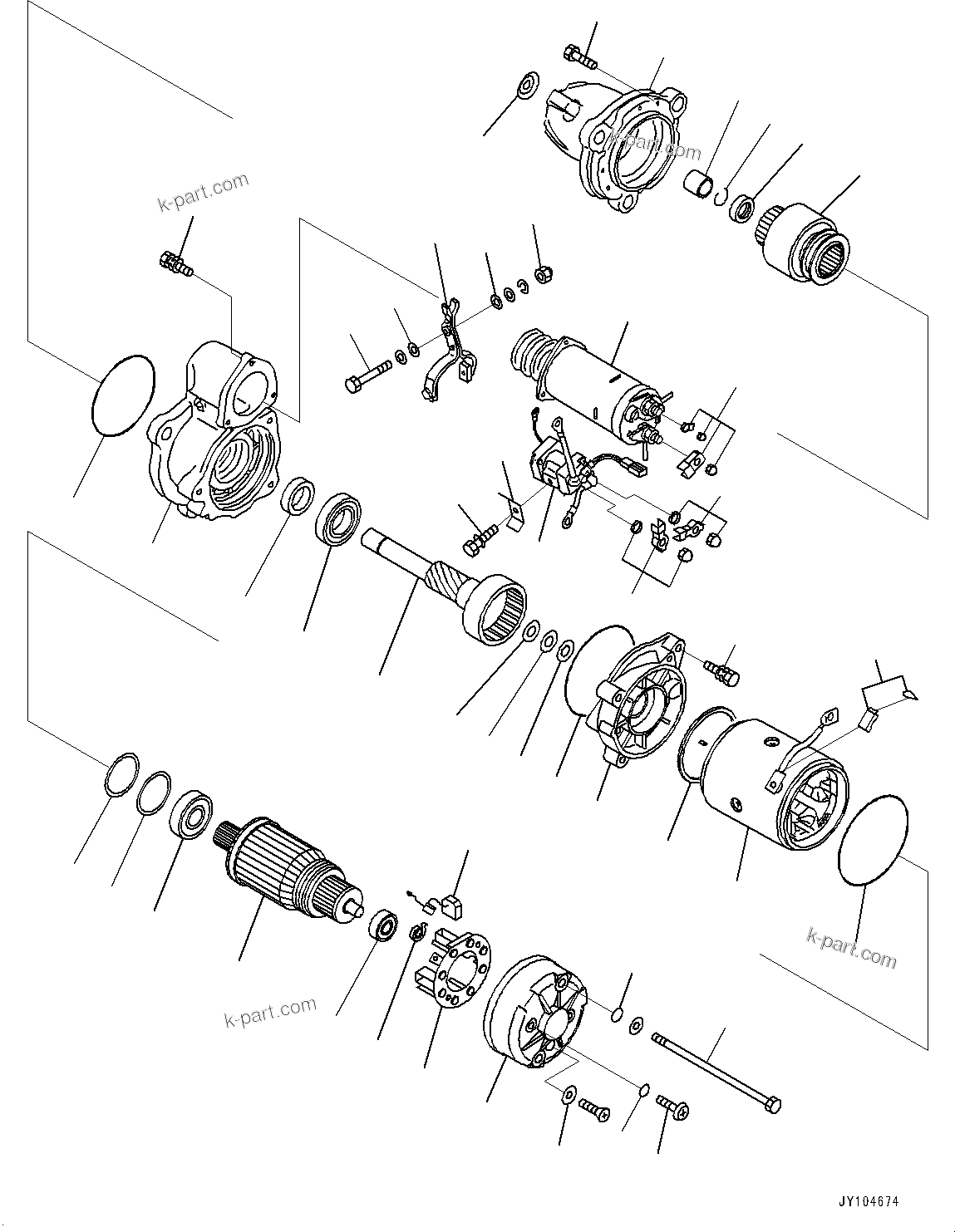 k-part.com

k-part.com

k-part.com

k-part.com

JY104674