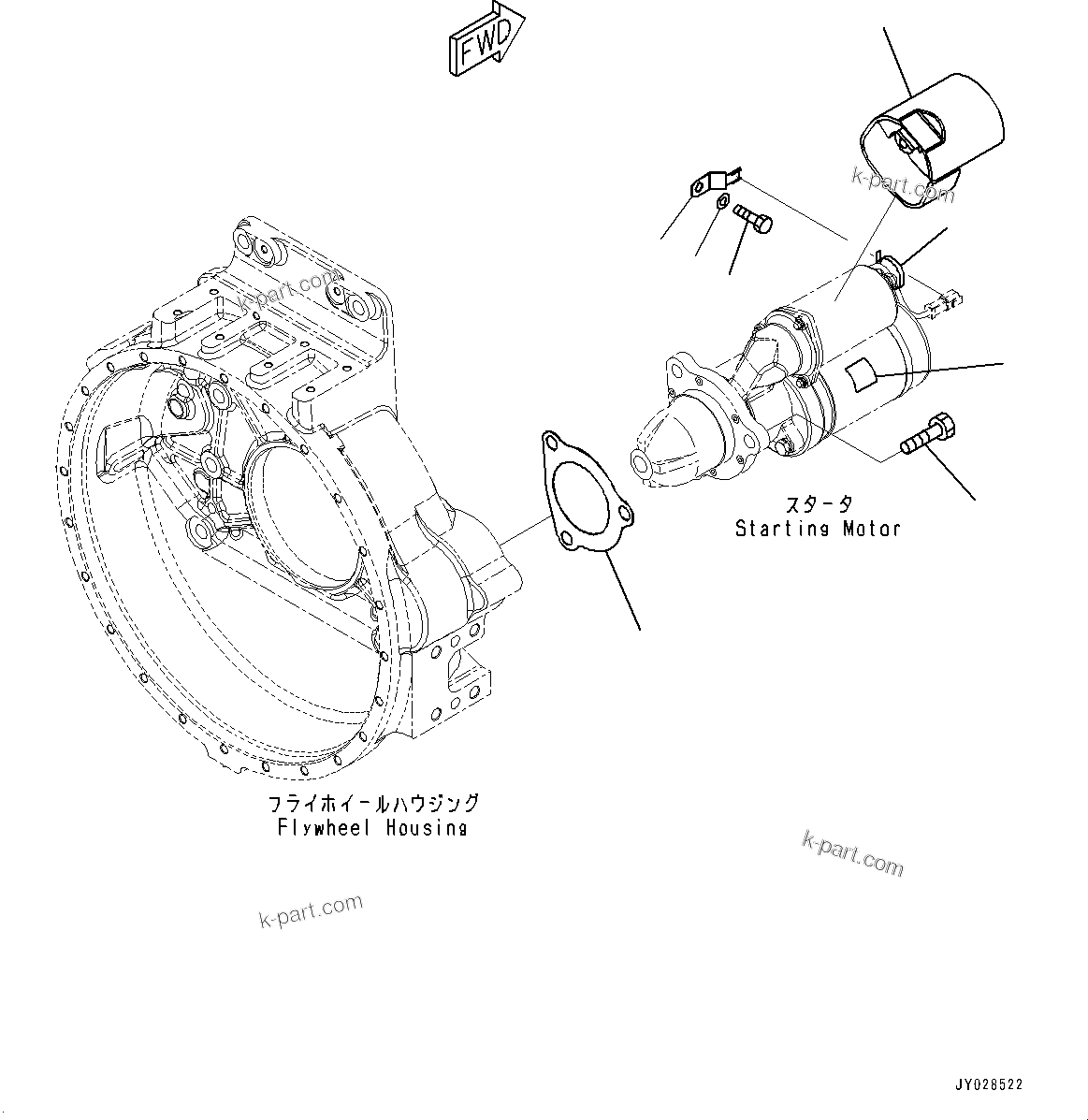 FWD

k-part.com

k-part.com

スタータ
Starting Motor

フライホイールハウジング
Flywheel Housing

k-part.com

k-part.com

JY028522