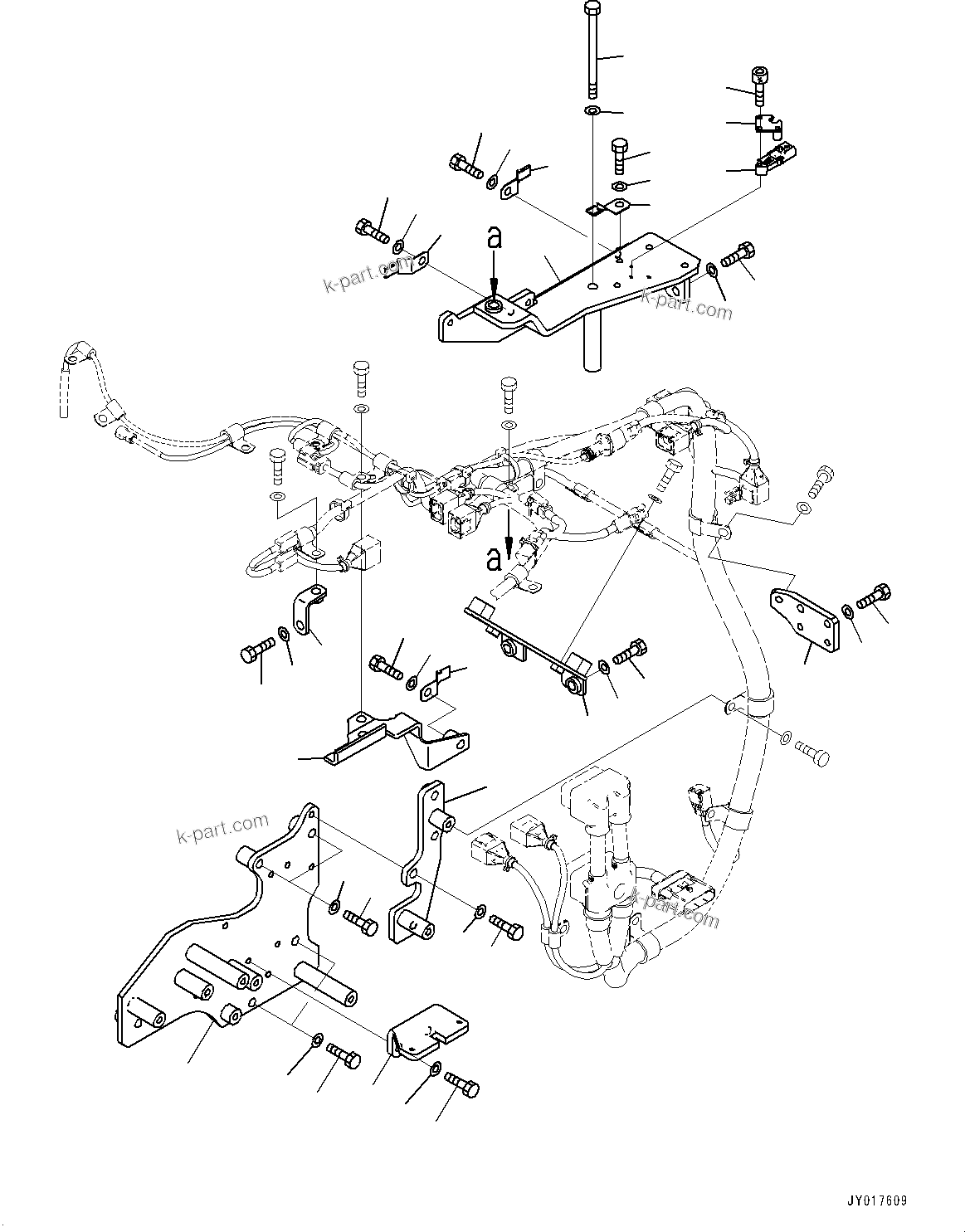 a

k-part.com

k-part.com

a

k-part.com

k-part.com

JY017609