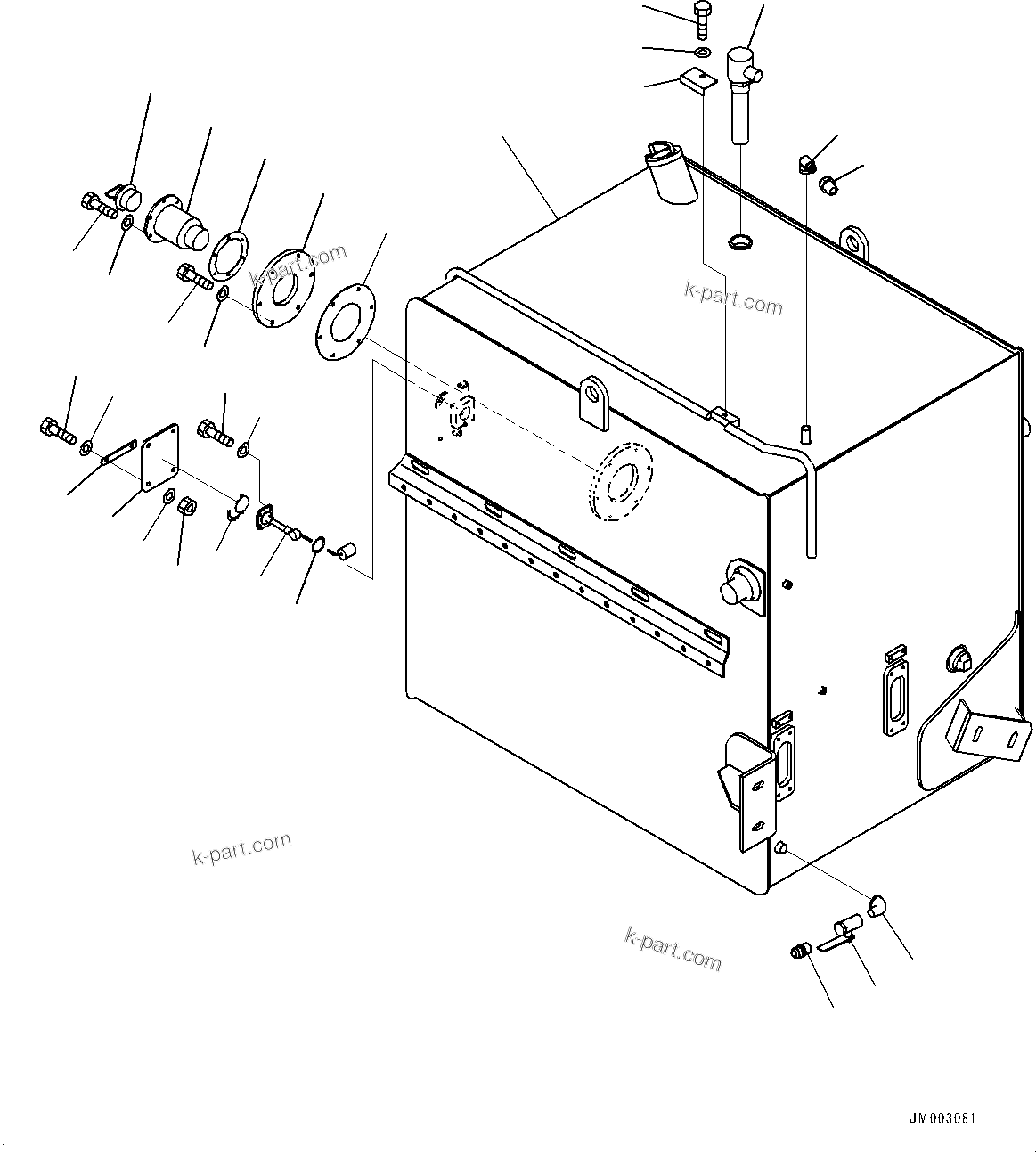 k-part.com

k-part.com

k-part.com

k-part.com

JM003081