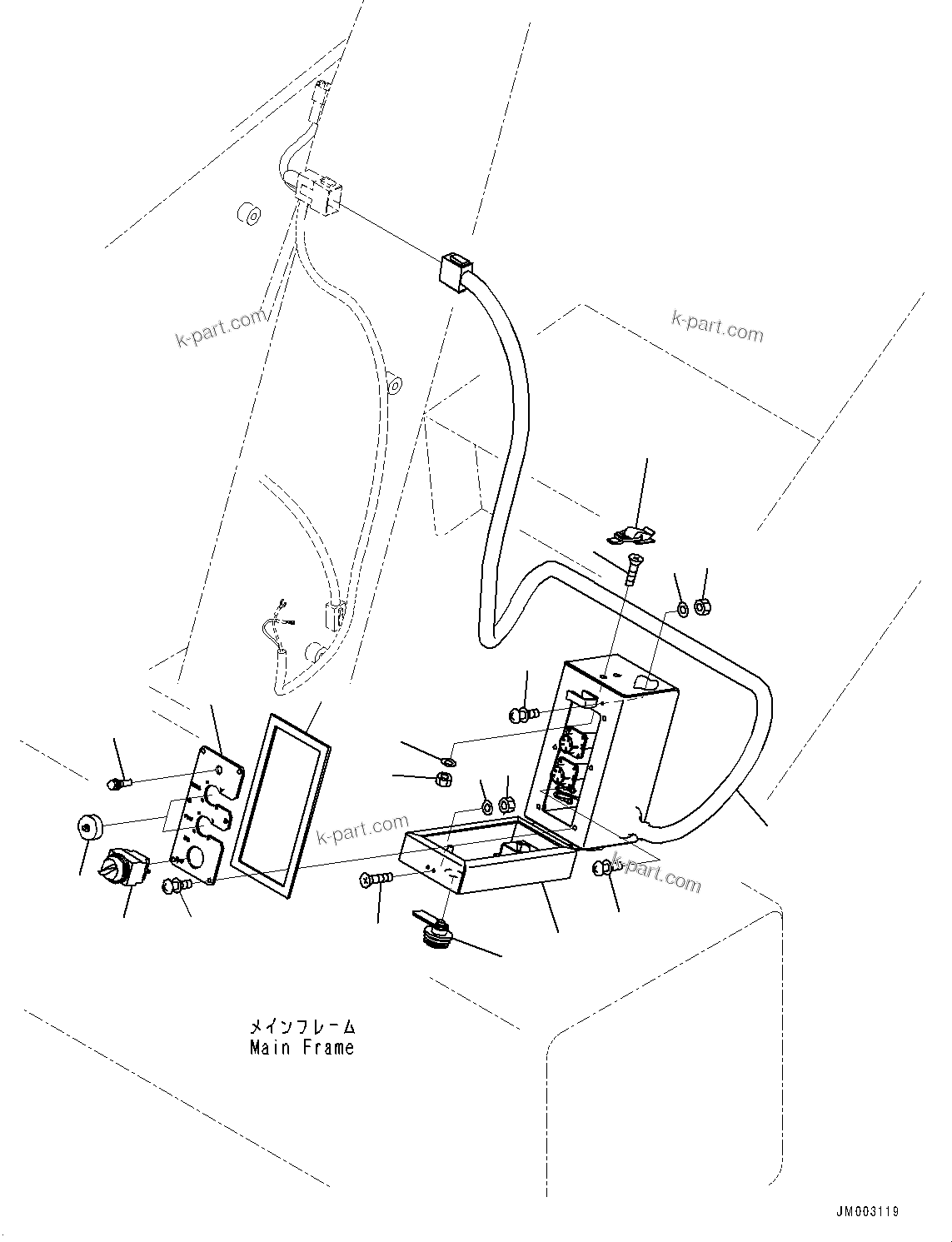 k-part.com

k-part.com

k-part.com

k-part.com

メインフレーム
Main Frame

JM003119