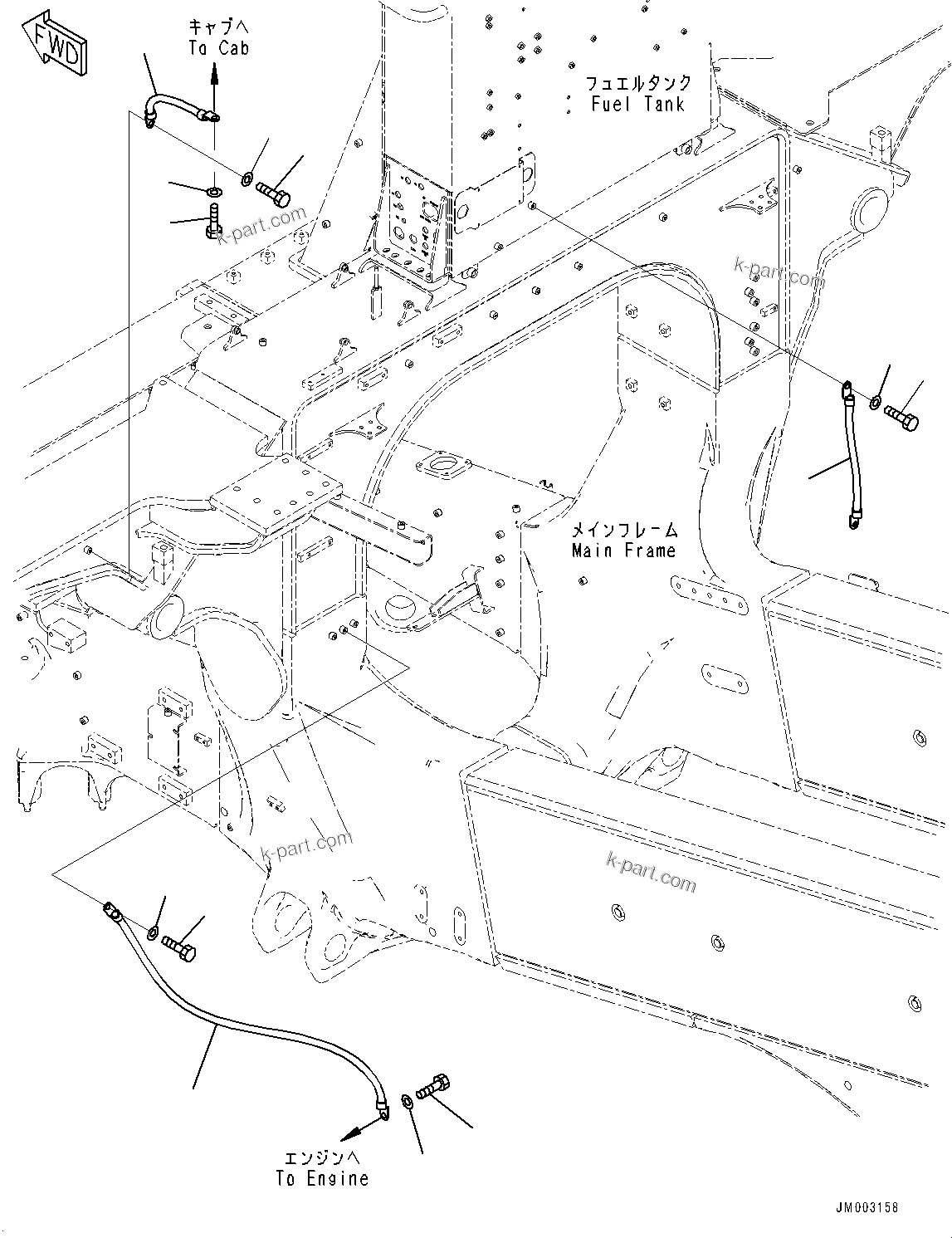 FWD

キャブへ
To Cab

フュエルタンク
Fuel Tank

k-part.com

k-part.com

メインフレーム
Main Frame

k-part.com

k-part.com

エンジンへ
To Engine

JM003158