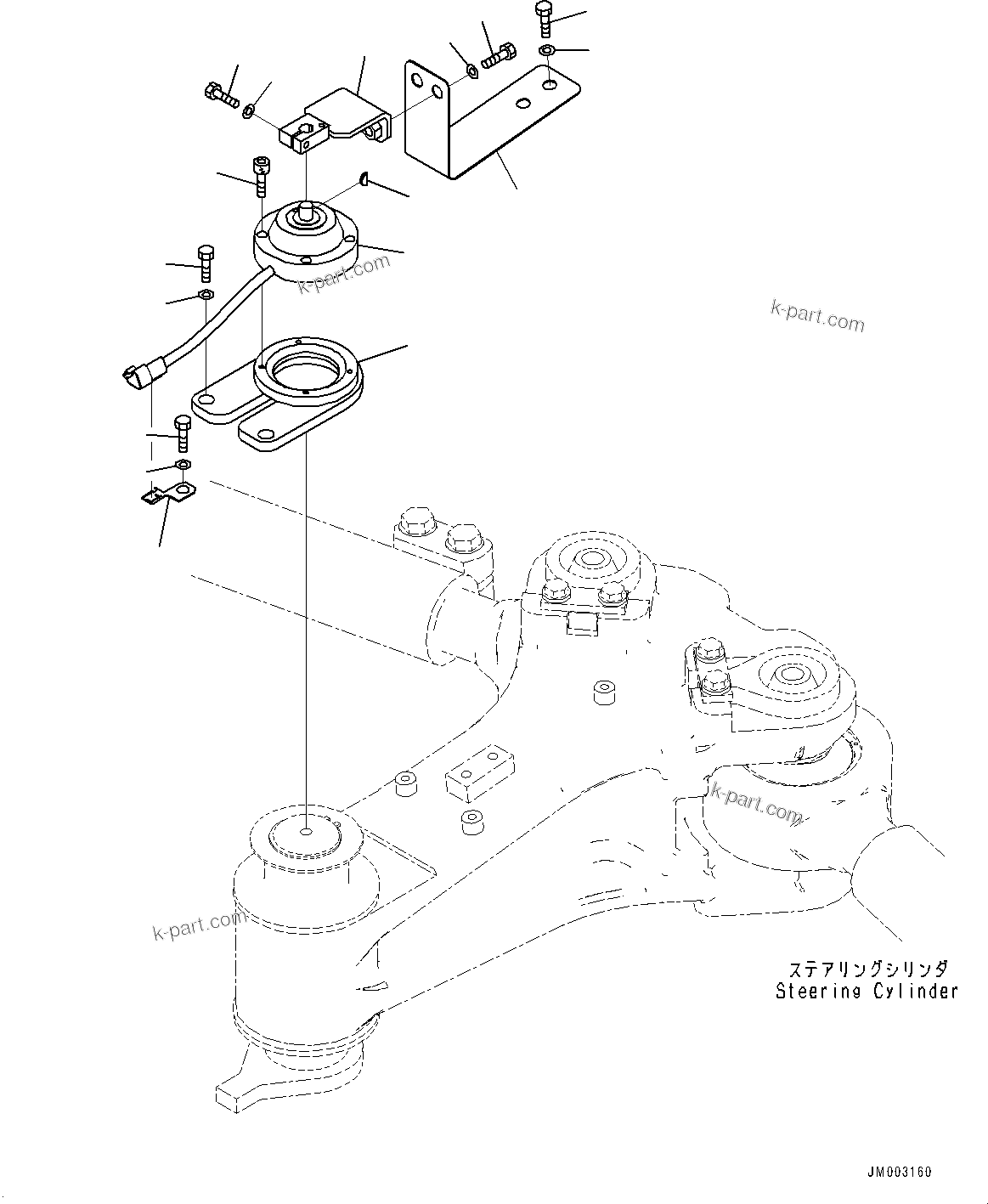 k-part.com

k-part.com

k-part.com

k-part.com

ステアリングシリンダ
Steering Cylinder

JM003160