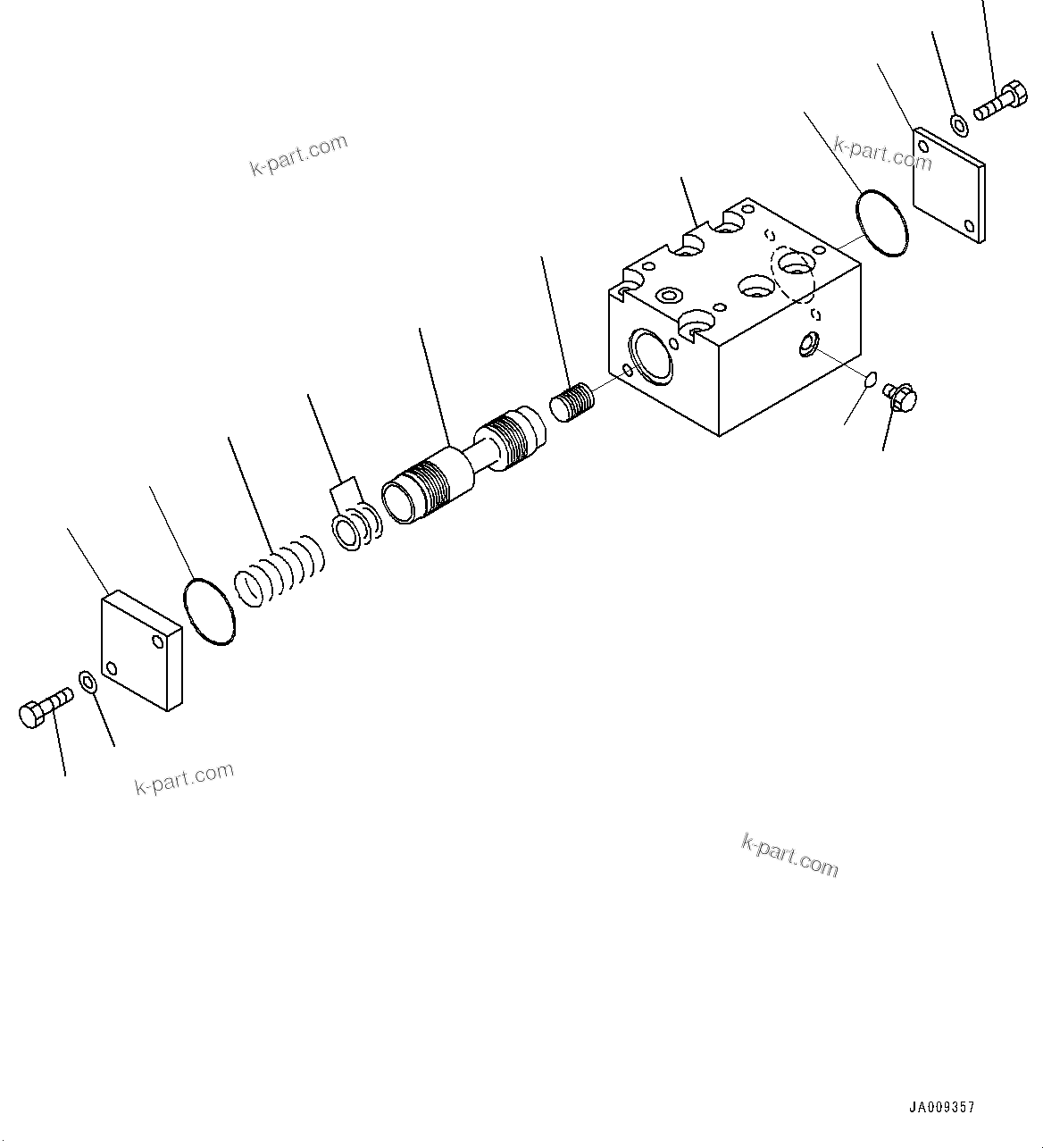 k-part.com

k-part.com

k-part.com

k-part.com

JA009357