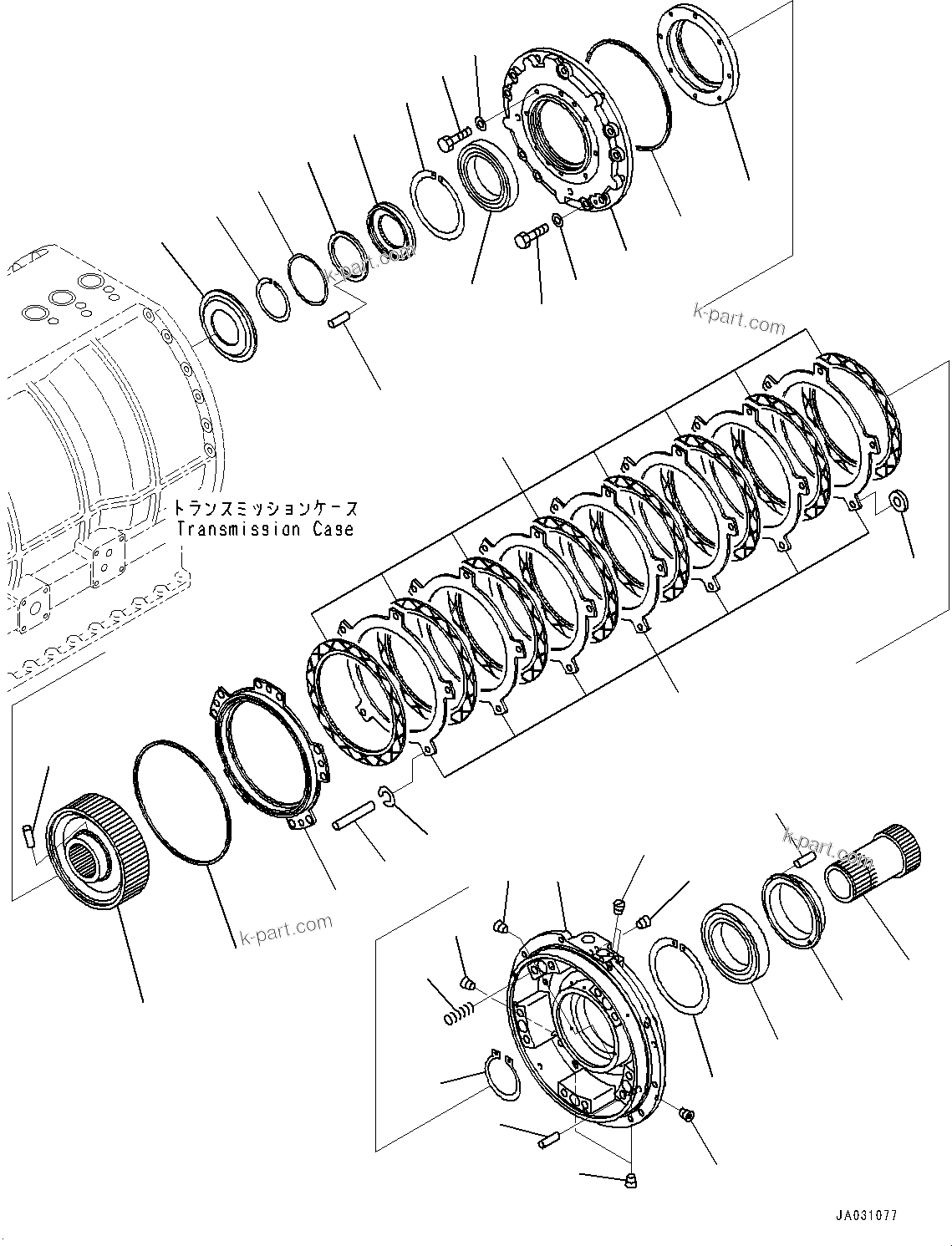 k-part.com
k-part.com
トランスミッションケース
Transmission Case
k-part.com
k-part.com
JA031077