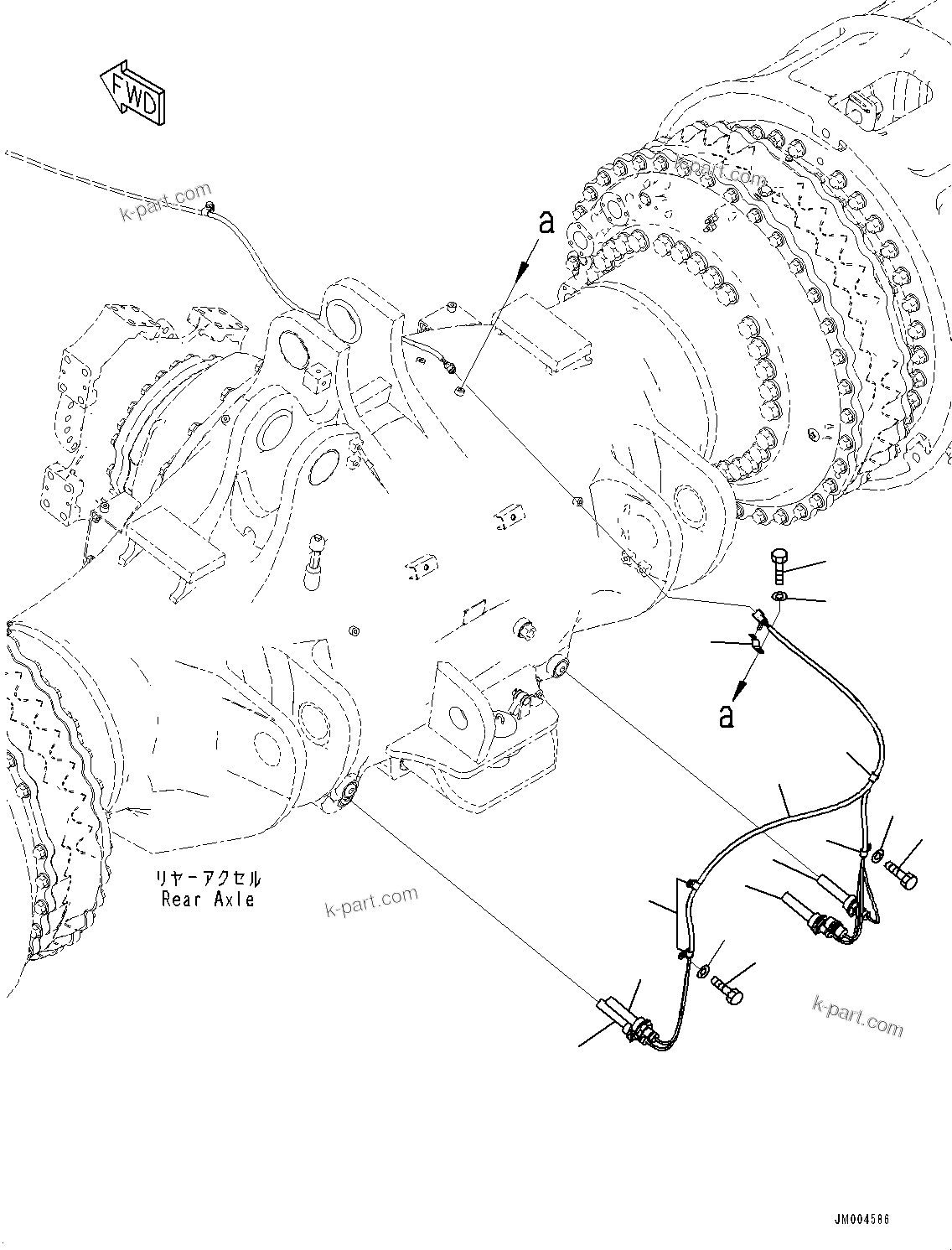 FWD

k-part.com

k-part.com

a

a

リヤーアクセル
Rear Axle

k-part.com

k-part.com

JM004586