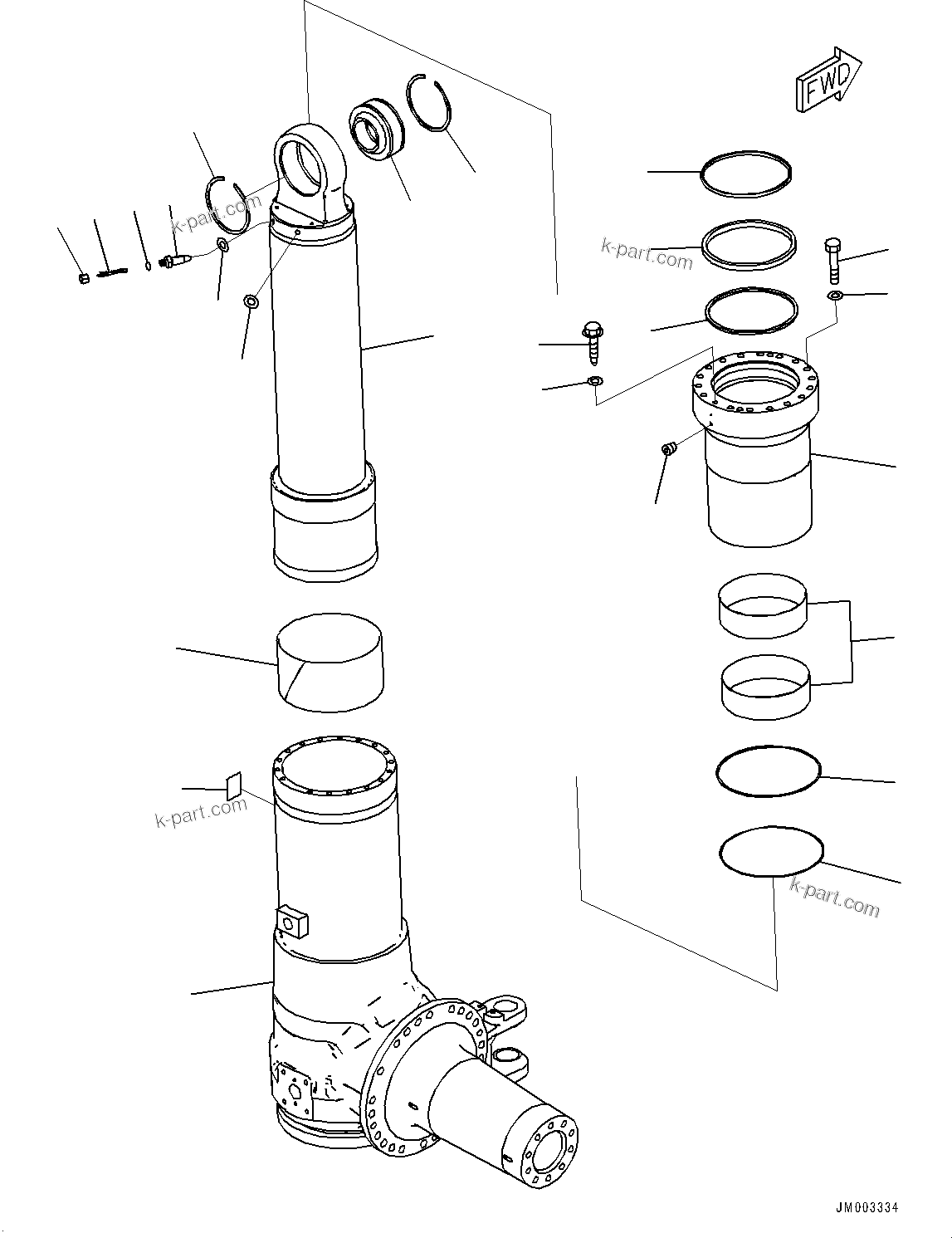 FWD

k-part.com

k-part.com

k-part.com

k-part.com

JM003334