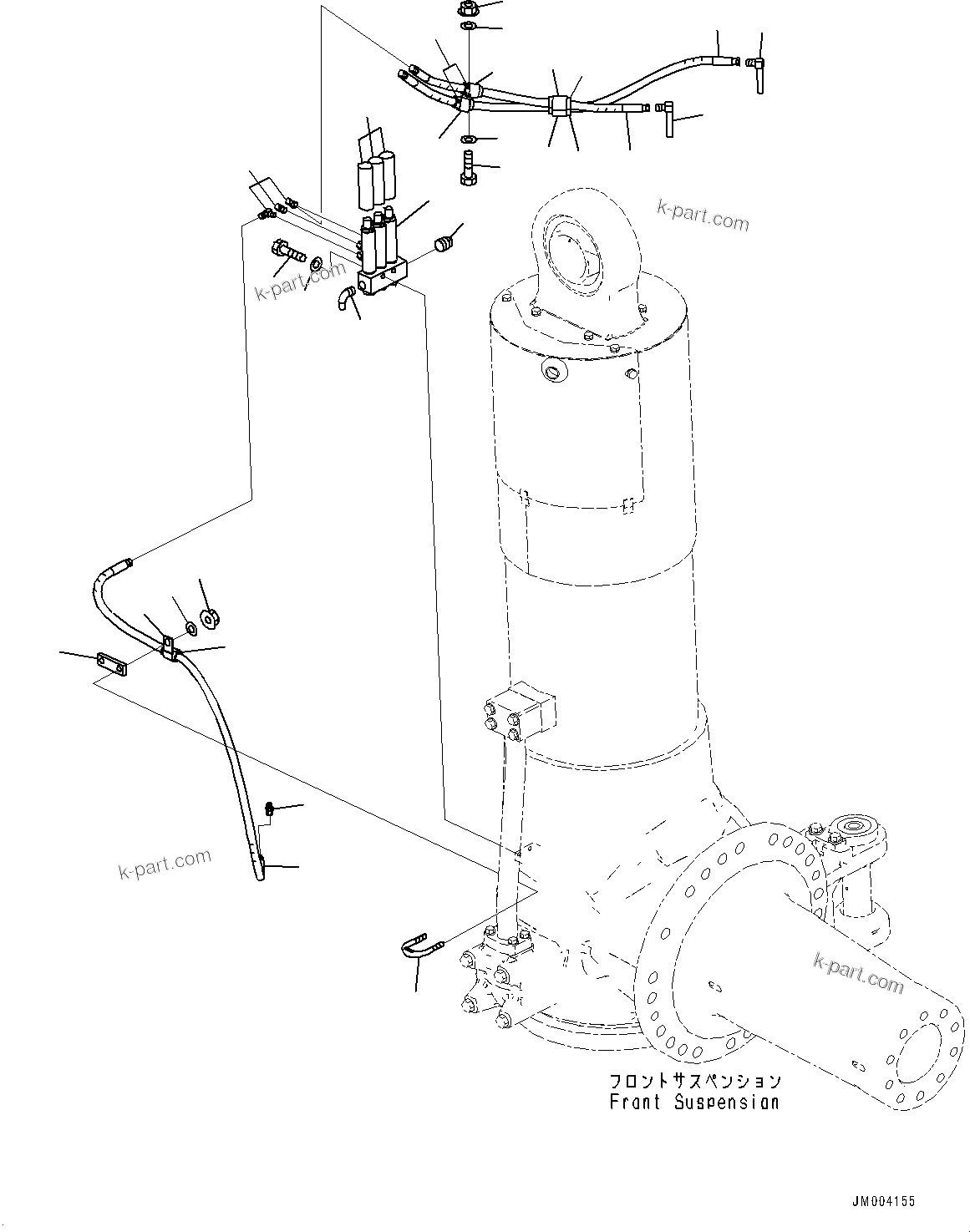 k-part.com

k-part.com

k-part.com

k-part.com

フロントサスペンション
Front Suspension

JM004155