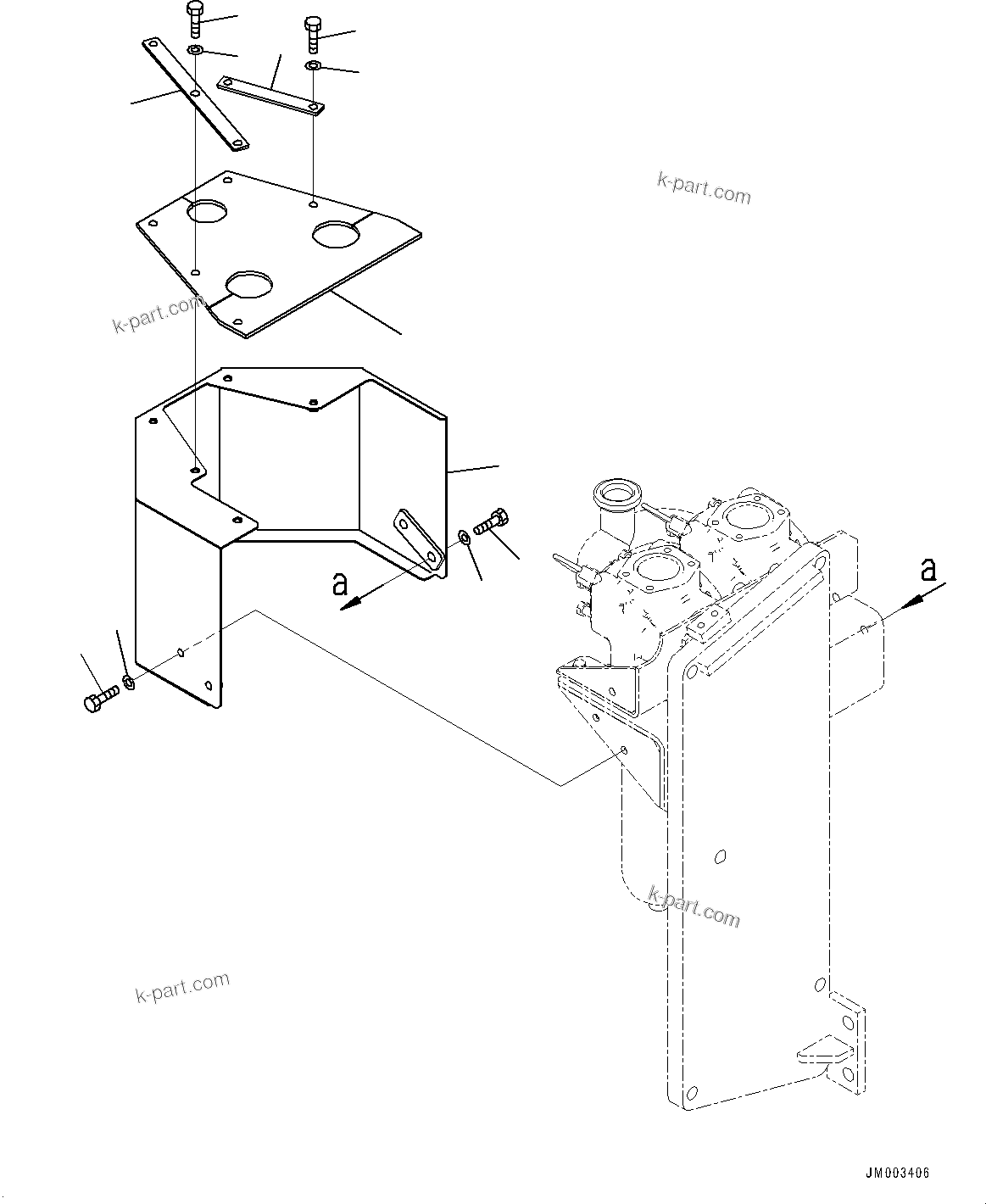 k-part.com

k-part.com

a

a

k-part.com

k-part.com

JM003406