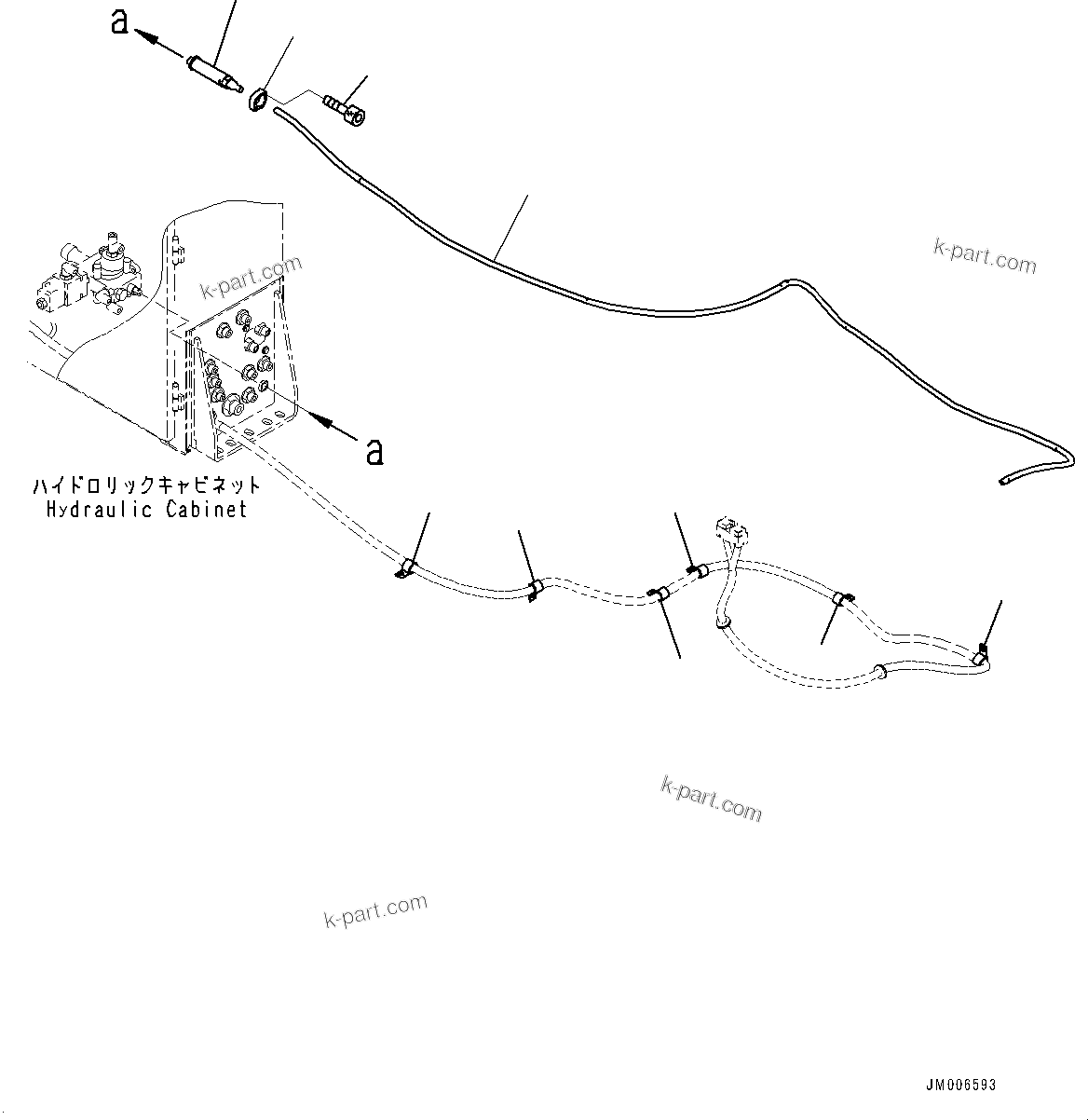 a

k-part.com

k-part.com

a

ハイドロリックキャビネット
Hydraulic Cabinet

k-part.com

k-part.com

JM006593