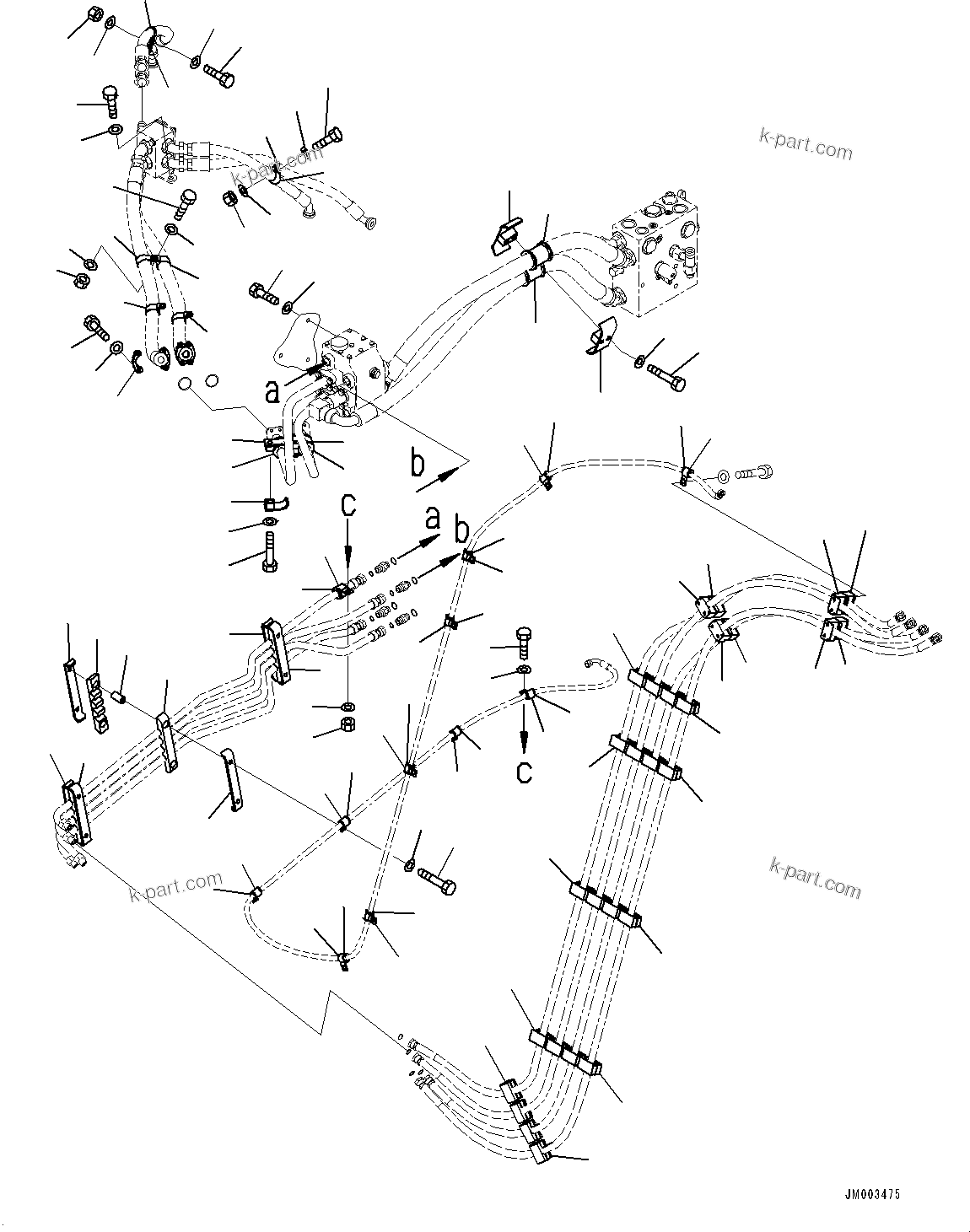 k-part.com
k-part.com
a
b
c
a
b
c
k-part.com
k-part.com
JM003475