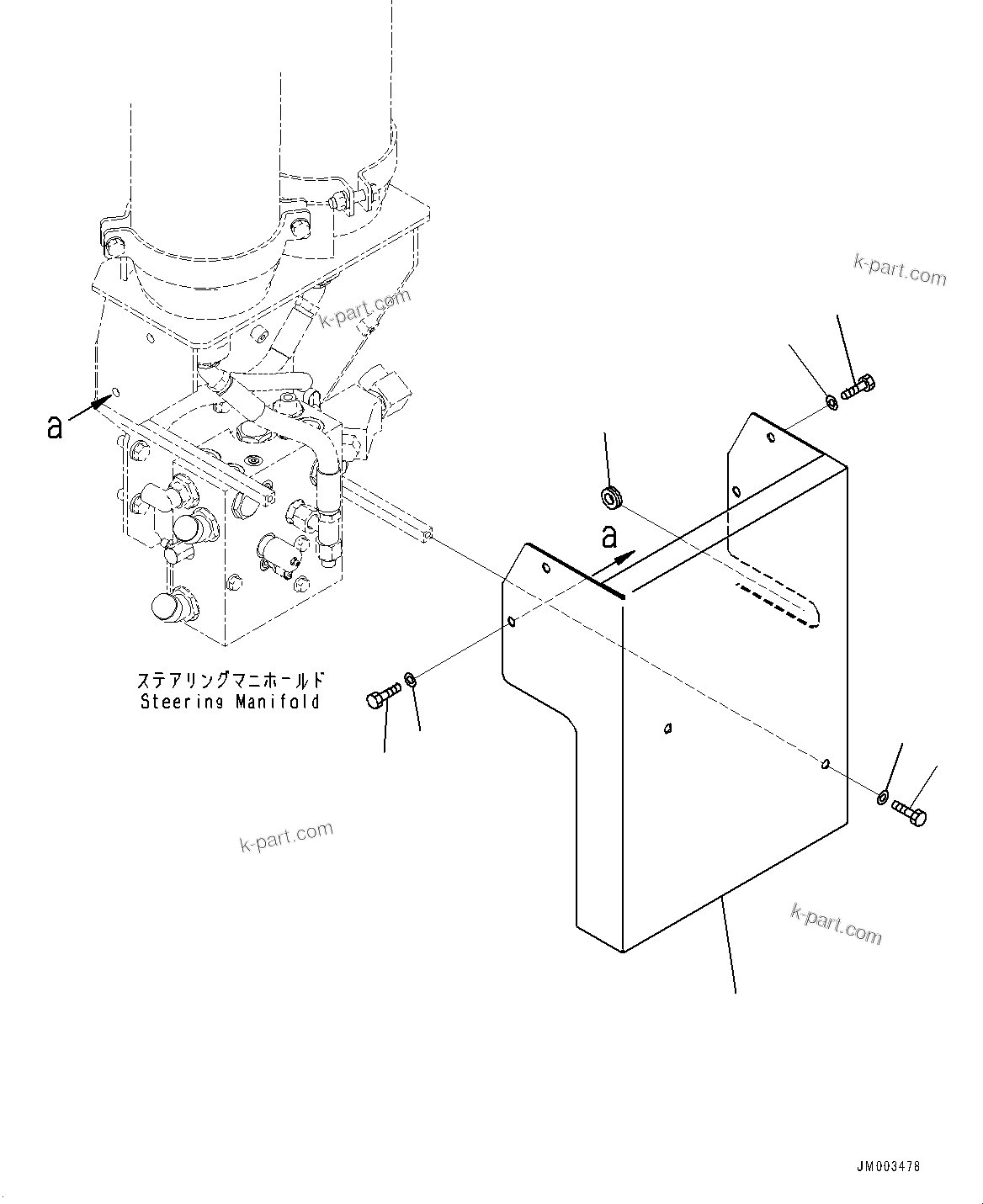 k-part.com

k-part.com

a

a

ステアリングマニホールド
Steering Manifold

k-part.com

k-part.com

JM003478