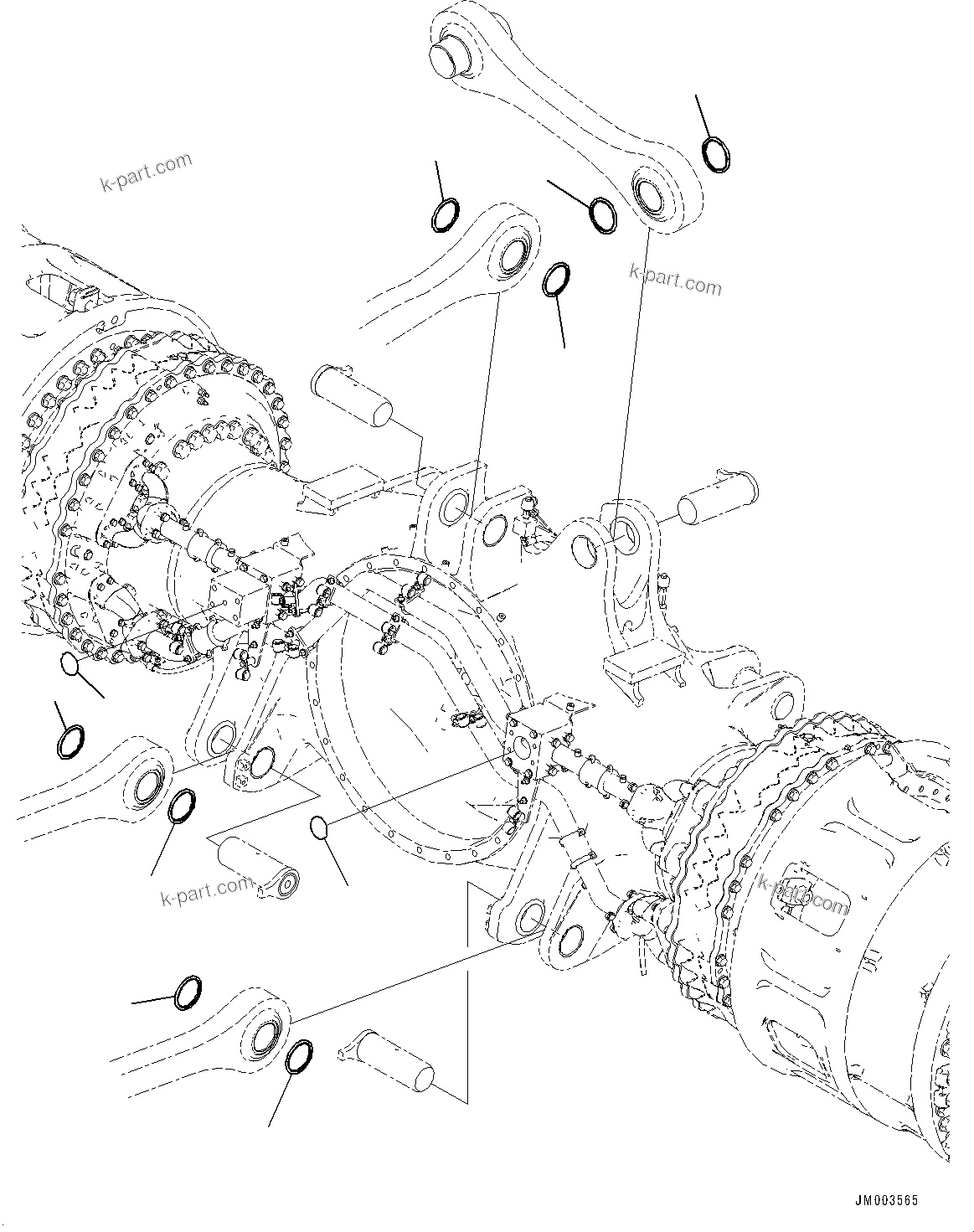 k-part.com

k-part.com

k-part.com

k-part.com

JM003565