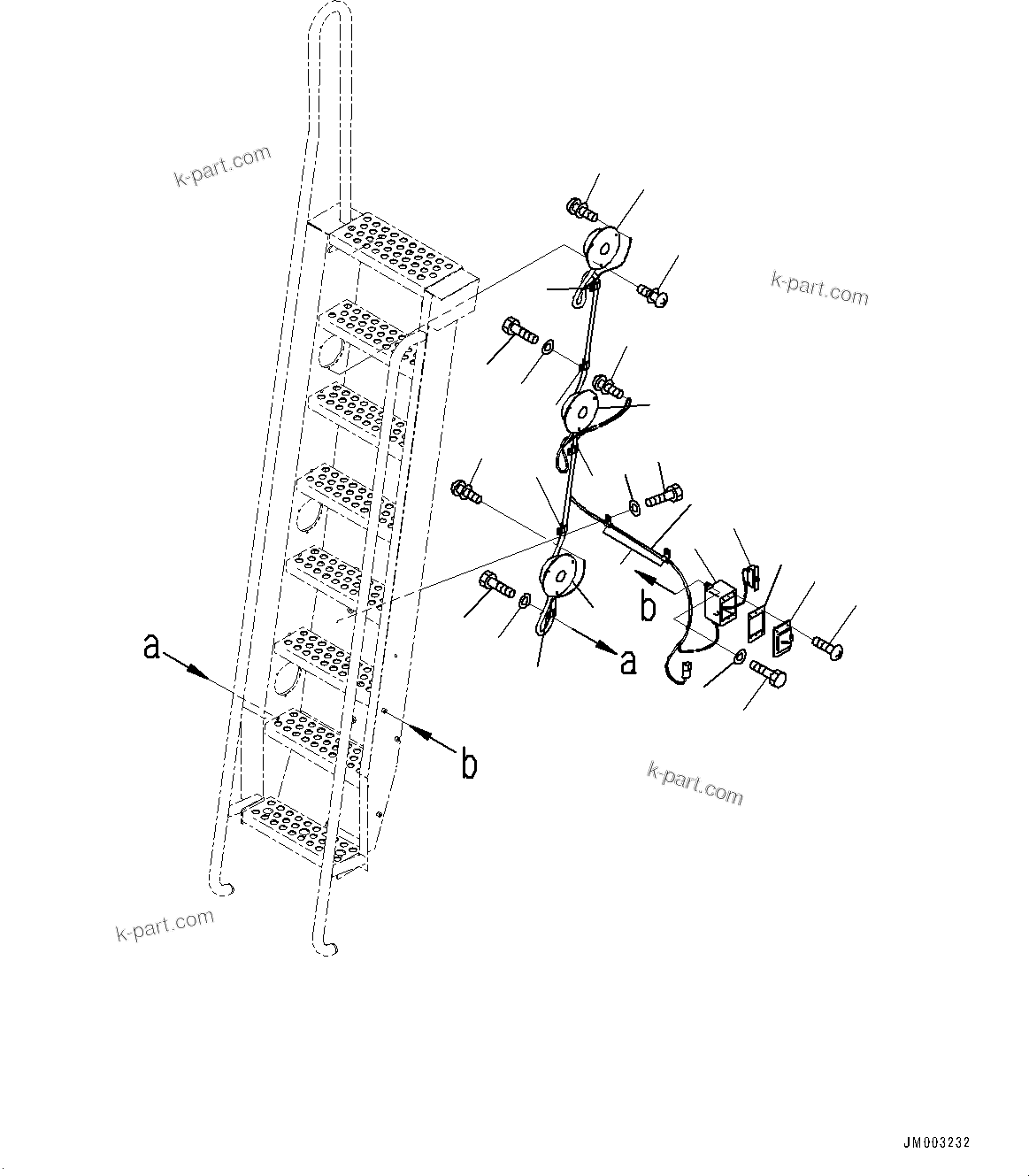 k-part.com

k-part.com

b

a

a

b

k-part.com

k-part.com

JM003232