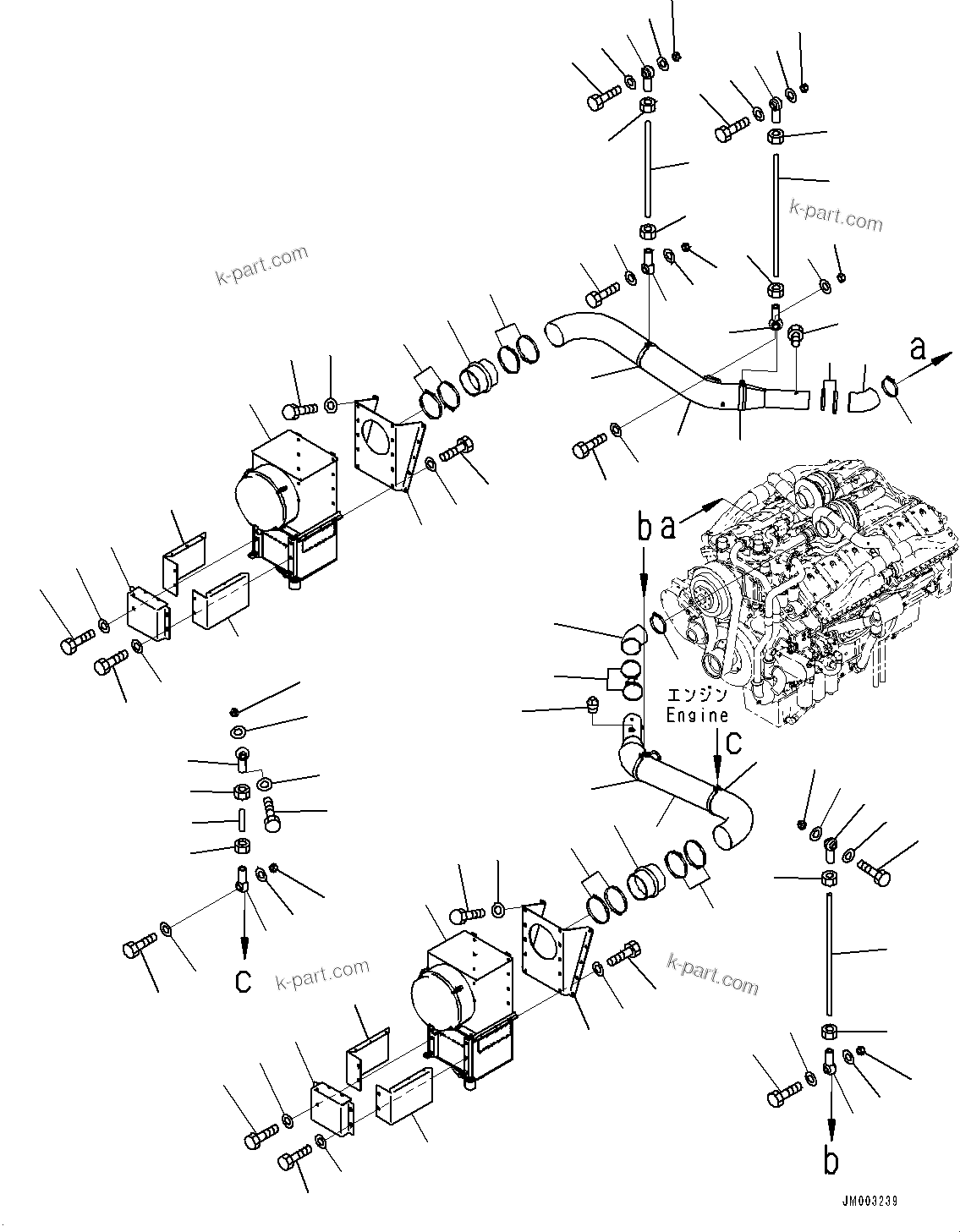 k-part.com

k-part.com

a

b a

エンジン
Engine

c

c

k-part.com

k-part.com

b

JM003239